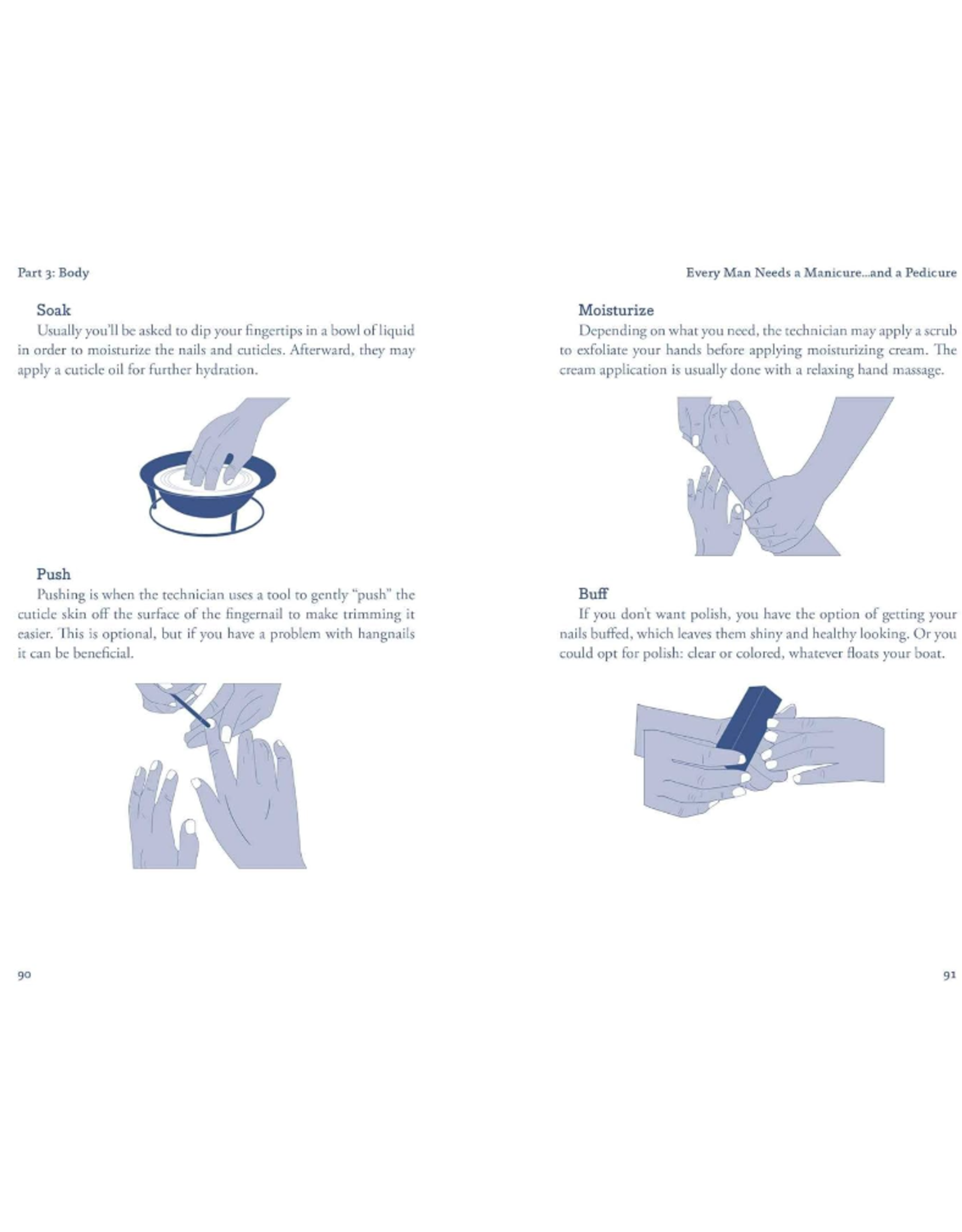 Part 3: Body

Soak

Usually you'll be asked to dip your fingertips in a bowl of liquid in order to moisturize the nails and cuticles. Afterward, they may apply a cuticle oil for further hydration.

Push

Pushing is when the technician uses a tool to gently "push" the cuticle skin off the surface of the fingernail to make trimming it easier. This is optional, but if you have a problem with hangnails it can be beneficial.

90

Every Man Needs a Manicure...and a Pedicure

Moisturize

Depending on what you need, the technician may apply a scrub to exfoliate your hands before applying moisturizing cream. The cream application is usually done with a relaxing hand massage.

Buff

If you don't want polish, you have the option of getting your nails buffed, which leaves them shiny and healthy looking. Or you could opt for polish: clear or colored, whatever floats your boat.

91