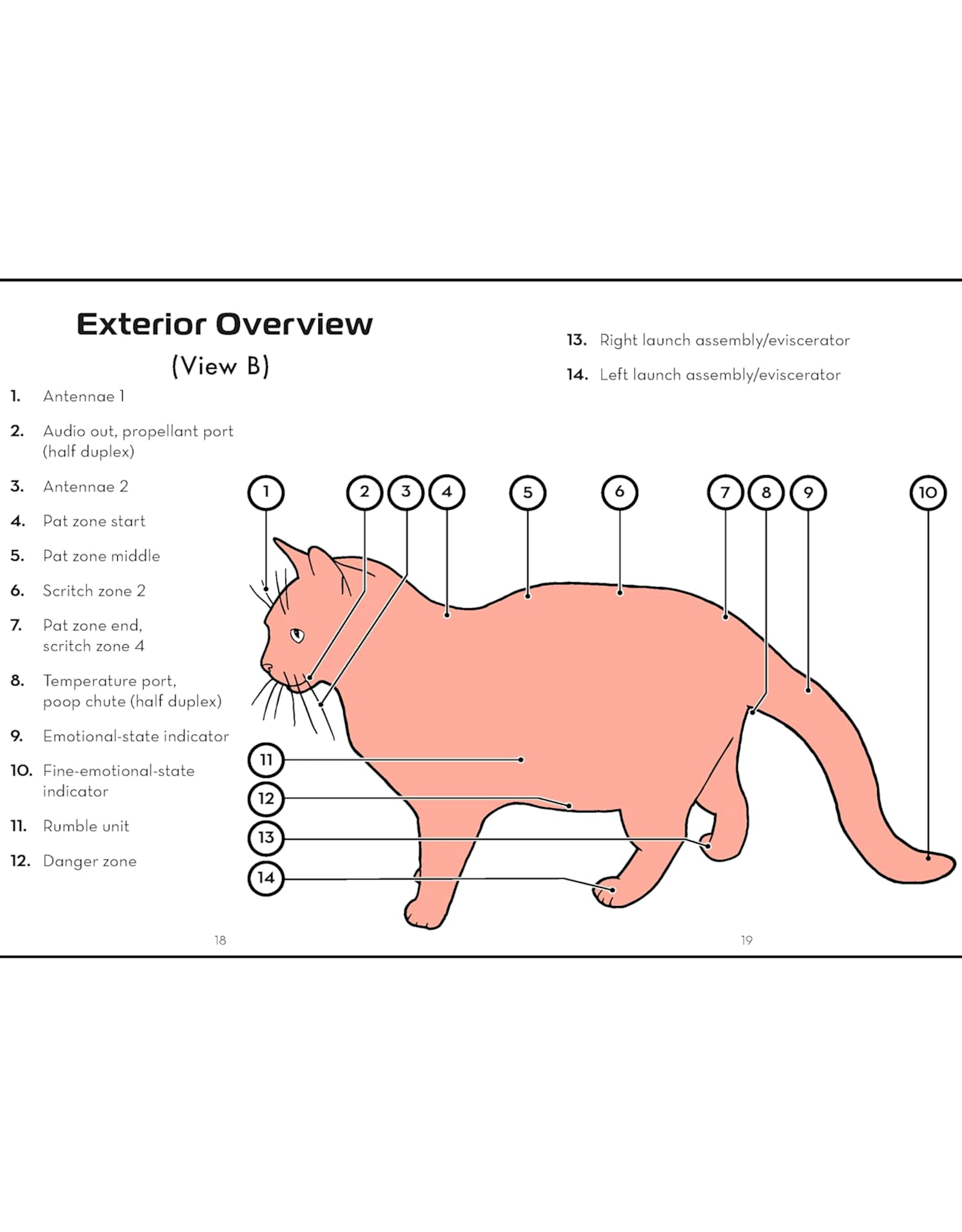 Exterior Overview

(View B)

1. Antennae 1

2. Audio out, propellant port (half duplex)

3. Antennae 2

4. Pat zone start

5. Pat zone middle

6. Scritch zone 2

7. Pat zone end, scritch zone 4

8. Temperature port, poop chute (half duplex)

9. Emotional-state indicator

10. Fine-emotional-state indicator

11. Rumble unit

12. Danger zone

13. Right launch assembly/eviscerator

14. Left launch assembly/eviscerator

1 2 3 4 5 6 7 8 9 10

11

12

13

14

18

19