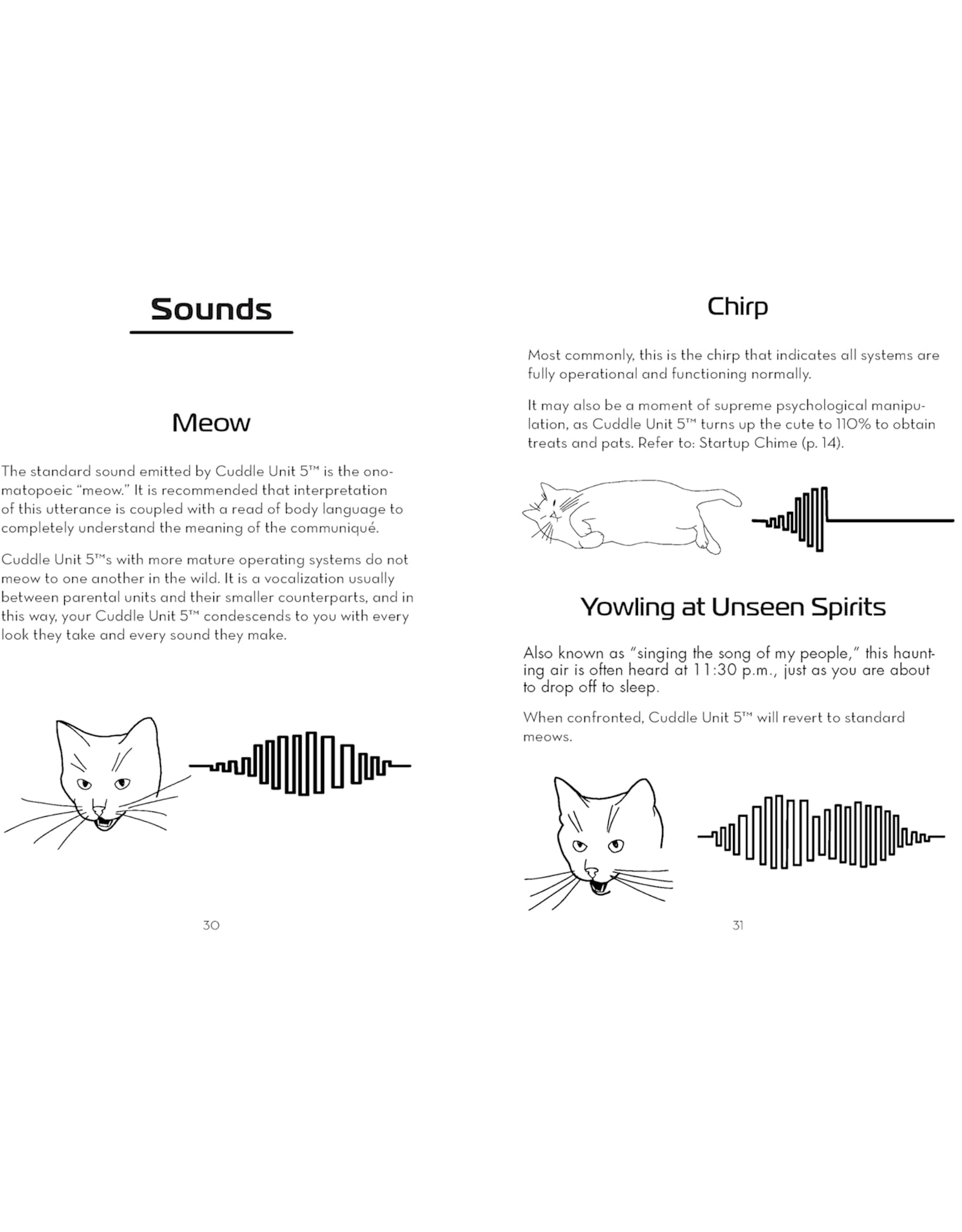 Sounds

Meow

The standard sound emitted by Cuddle Unit 5™ is the onomatopoeic "meow." It is recommended that interpretation of this utterance is coupled with a read of body language to completely understand the meaning of the communiqué.

Cuddle Unit 5™s with more mature operating systems do not meow to one another in the wild. It is a vocalization usually between parental units and their smaller counterparts, and in this way, your Cuddle Unit 5™ condescends to you with every look they take and every sound they make.

30

Chirp

Most commonly, this is the chirp that indicates all systems are fully operational and functioning normally.

It may also be a moment of supreme psychological manipulation, as Cuddle Unit 5™ turns up the cute to 110% to obtain treats and pats. Refer to: Startup Chime (p. 14).

Yowling at Unseen Spirits

Also known as "singing the song of my people," this haunting air is often heard at 11:30 p.m., just as you are about to drop off to sleep.

When confronted, Cuddle Unit 5™ will revert to standard meows.

31