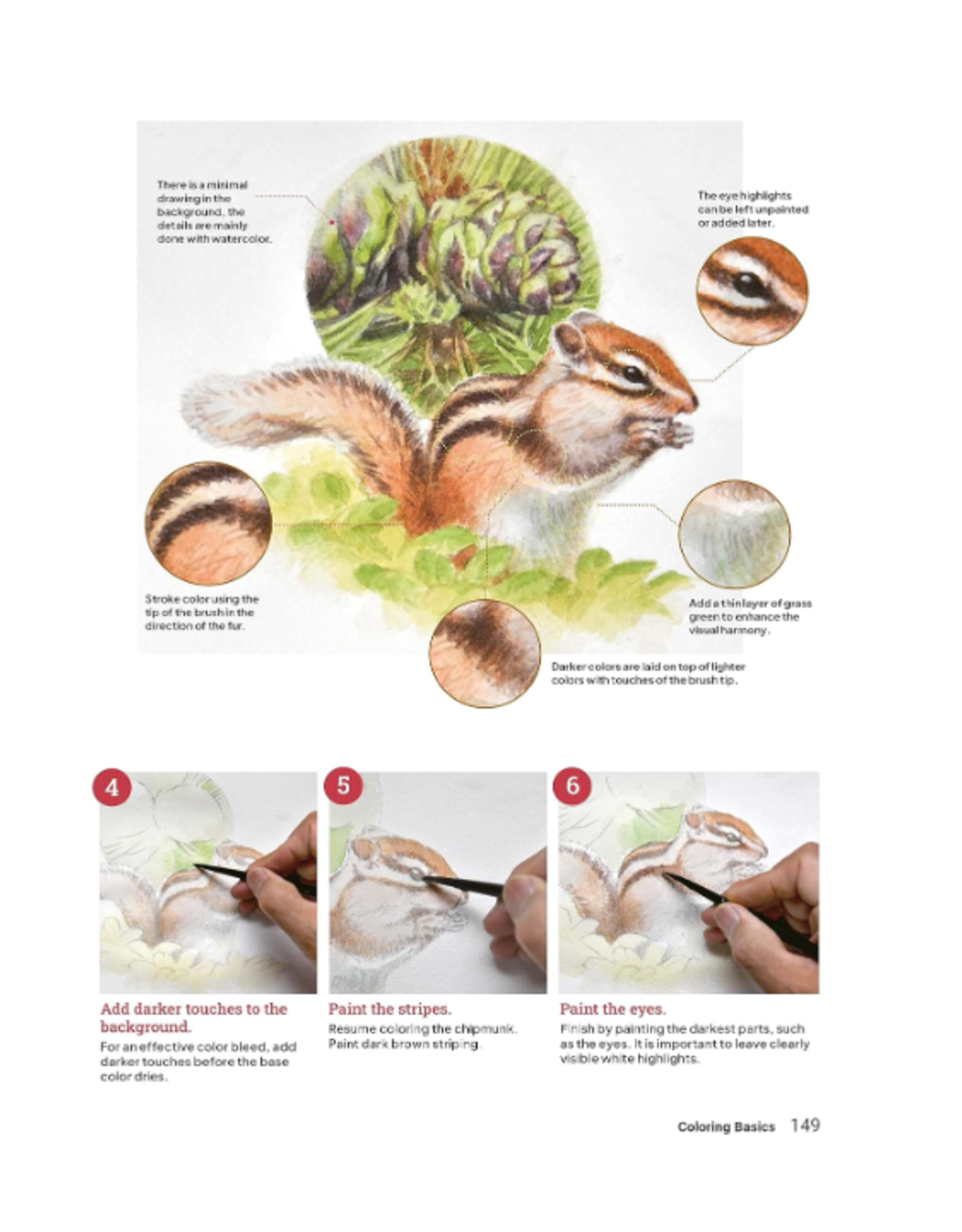 There is a minimal drawing in the background, the details are mainly done with watercolor.

The eye highlights can be left unpainted or added later.

Stroke color using the tip of the brush in the direction of the fur.

Add a thin layer of grass green to enhance the visual harmony.

Darker colors are laid on top of lighter colors with touches of the brush tip.

4

Add darker touches to the background.

For an effective color bleed, add darker touches before the base color dries.

5

Paint the stripes.

Resume coloring the chipmunk. Paint dark brown striping.

6

Paint the eyes.

Finish by painting the darkest parts, such as the eyes. It is important to leave clearly visible white highlights.

Coloring Basics 149