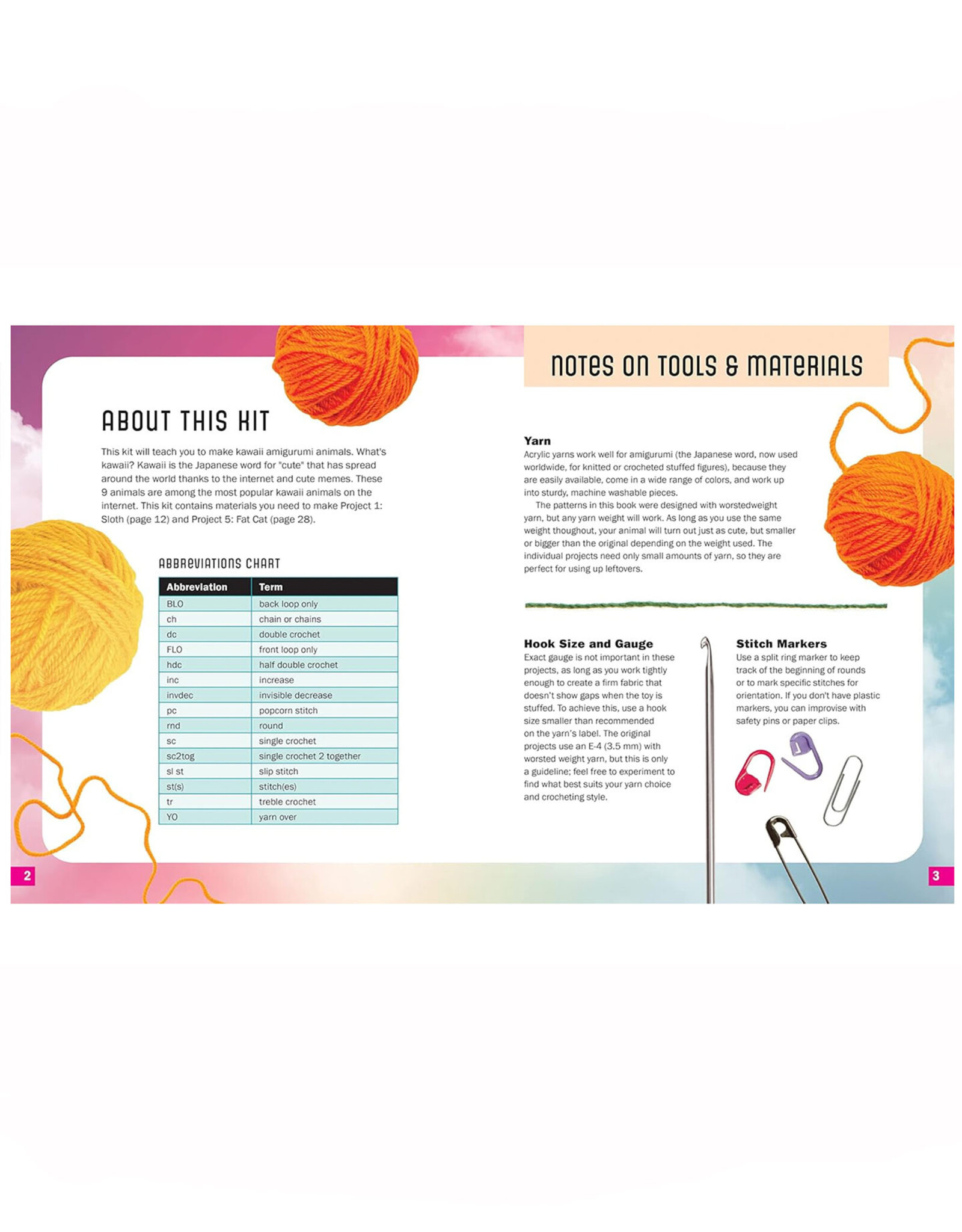 ABOUT THIS KIT

This kit will teach you to make kawaii amigurumi animals. What's kawaii? Kawaii is the Japanese word for "cute" that has spread around the world thanks to the internet and cute memes. These 9 animals are among the most popular kawaii animals on the internet. This kit contains materials you need to make Project 1: Sloth (page 12) and Project 5: Fat Cat (page 28).

ABBREVIATIONS CHART

| Abbreviation | Term |
|---|---|
| BLO | back loop only |
| ch | chain or chains |
| dc | double crochet |
| FLO | front loop only |
| hdc | half double crochet |
| inc | increase |
| invdec | invisible decrease |
| pc | popcorn stitch |
| rnd | round |
| sc | single crochet |
| sc2tog | single crochet 2 together |
| sl st | slip stitch |
| st(s) | stitch(es) |
| tr | treble crochet |
| YO | yarn over |

2

NOTES ON TOOLS & MATERIALS

Yarn
Acrylic yarns work well for amigurumi (the Japanese word, now used worldwide, for knitted or crocheted stuffed figures), because they are easily available, come in a wide range of colors, and work up into sturdy, machine washable pieces.
The patterns in this book were designed with worstedweight yarn, but any yarn weight will work. As long as you use the same weight thoughout, your animal will turn out just as cute, but smaller or bigger than the original depending on the weight used. The individual projects need only small amounts of yarn, so they are perfect for using up leftovers.

Hook Size and Gauge
Exact gauge is not important in these projects, as long as you work tightly enough to create a firm fabric that doesn't show gaps when the toy is stuffed. To achieve this, use a hook size smaller than recommended on the yarn's label. The original projects use an E-4 (3.5 mm) with worsted weight yarn, but this is only a guideline; feel free to experiment to find what best suits your yarn choice and crocheting style.

Stitch Markers
Use a split ring marker to keep track of the beginning of rounds or to mark specific stitches for orientation. If you don't have plastic markers, you can improvise with safety pins or paper clips.

3