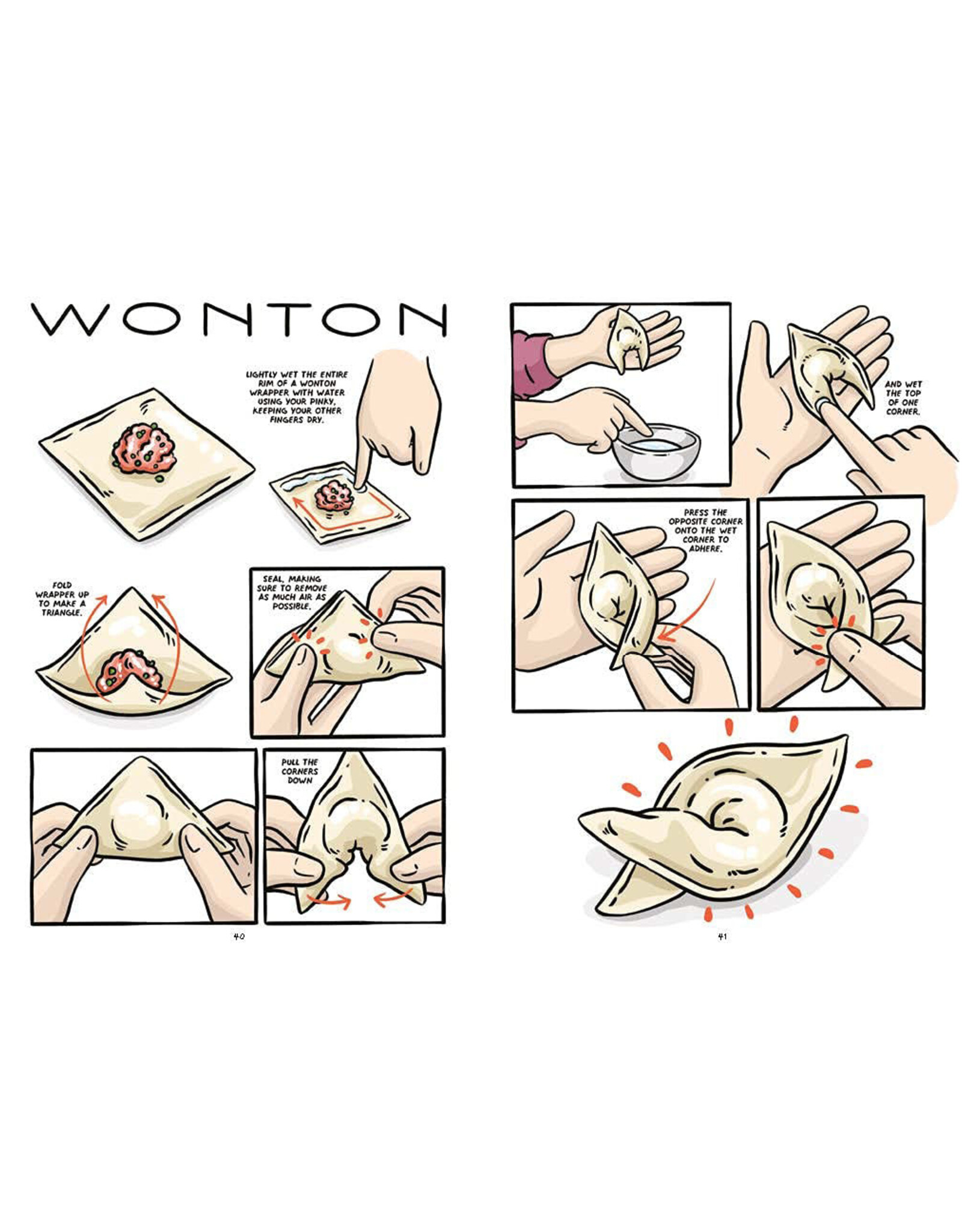 WONTON

LIGHTLY WET THE ENTIRE RIM OF A WONTON WRAPPER WITH WATER USING YOUR PINKY, KEEPING YOUR OTHER FINGERS DRY.

FOLD WRAPPER UP TO MAKE A TRIANGLE.

SEAL, MAKING SURE TO REMOVE AS MUCH AIR AS POSSIBLE.

PULL THE CORNERS DOWN

40

AND WET THE TOP OF ONE CORNER.

PRESS THE OPPOSITE CORNER ONTO THE WET CORNER TO ADHERE.

41