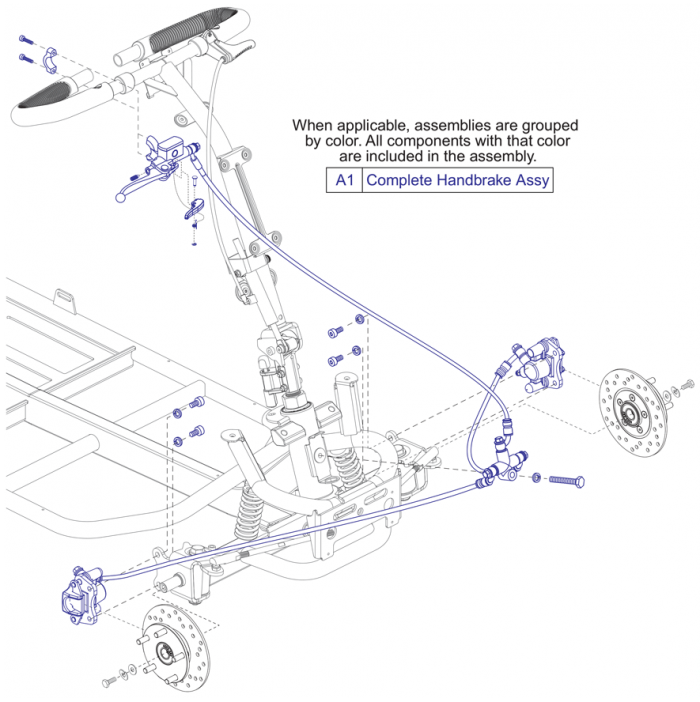 When applicable, assemblies are grouped by color. All components with that color are included in the assembly.

| A1 | Complete Handbrake Assy |
|---|---|