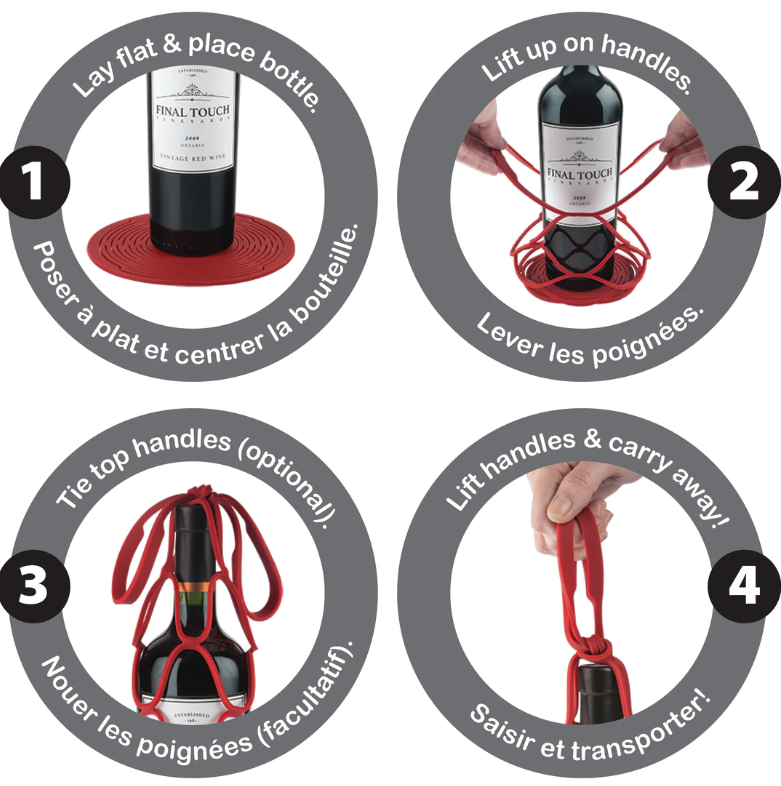 1
Lay flat & place bottle.
ESTABLISHED 1981
FINAL TOUCH
VINEYARDS
2009
ONTARIO
VINTAGE RED WINE
Poser à plat et centrer la bouteille.

2
Lift up on handles.
ESTABLISHED 1981
FINAL TOUCH
VINEYARDS
2009
ONTARIO
Lever les poignées.

3
Tie top handles (optional).
ESTABLISHED 1981
Nouer les poignées (facultatif).

4
Lift handles & carry away!
Saisir et transporter!