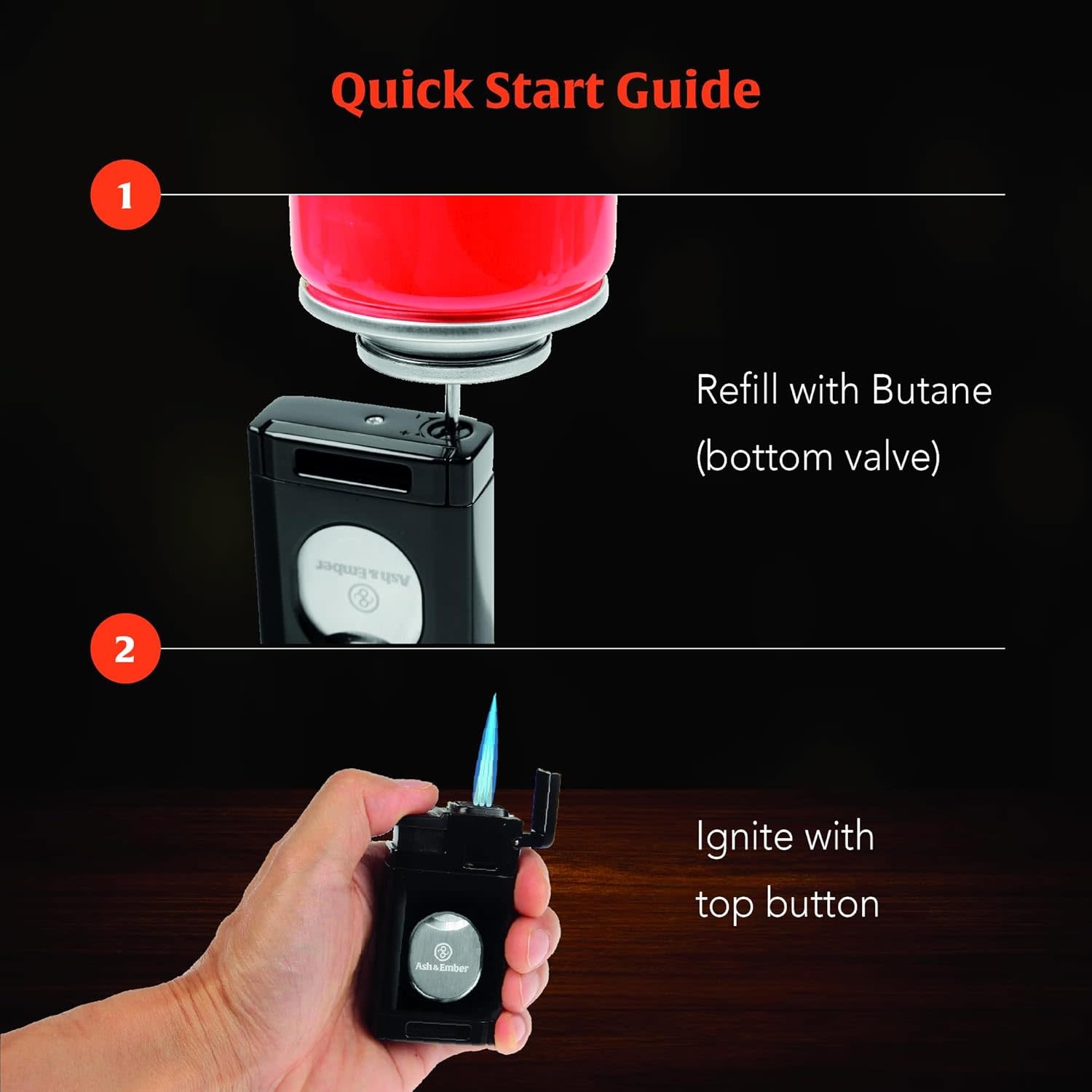 Quick Start Guide

1

Refill with Butane (bottom valve)

Ash & Ember

2

Ignite with top button

Ash & Ember