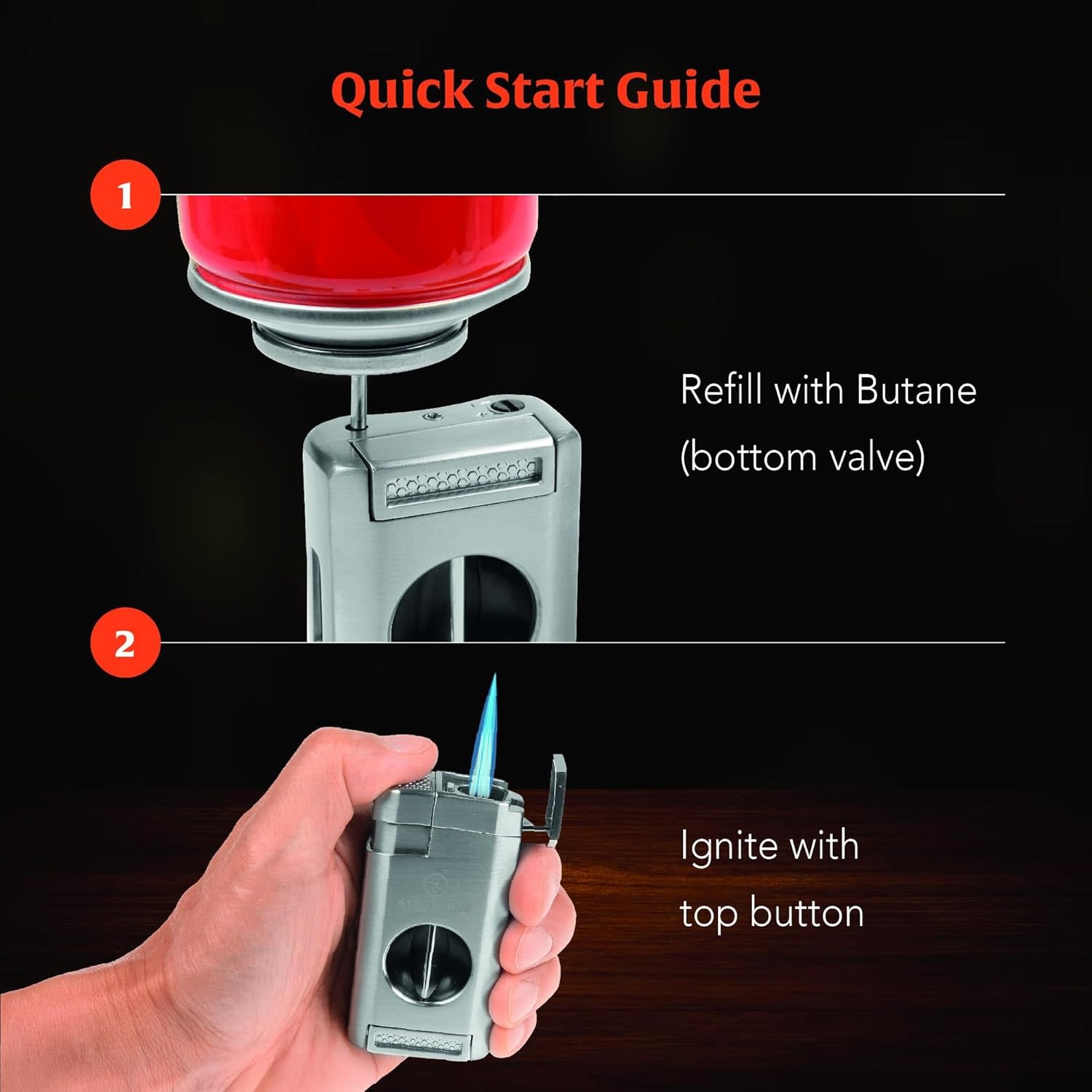 Quick Start Guide

1

Refill with Butane (bottom valve)

2

Ignite with top button