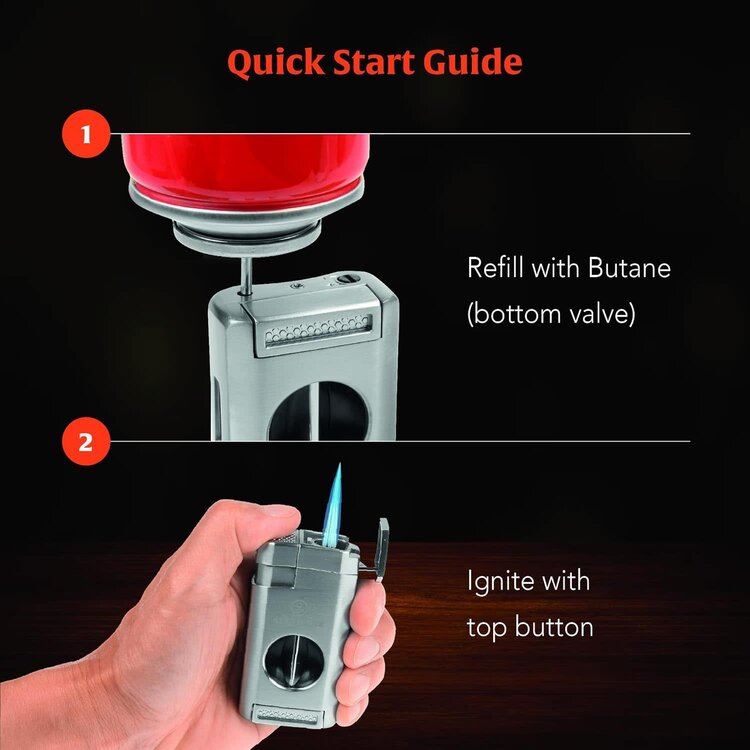 Quick Start Guide

1

Refill with Butane (bottom valve)

2

Ignite with top button