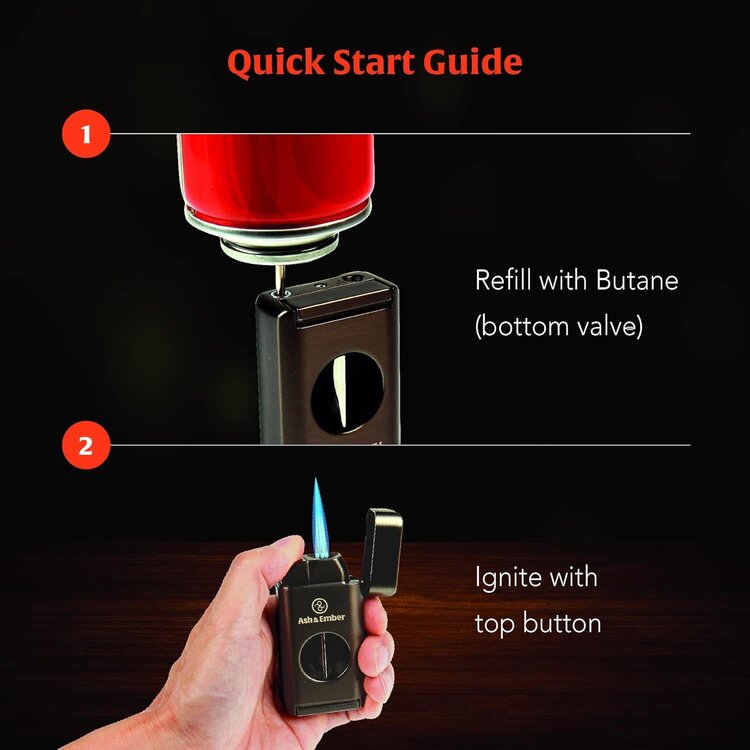 Quick Start Guide

1

Refill with Butane (bottom valve)

2

Ash & Ember

Ignite with top button