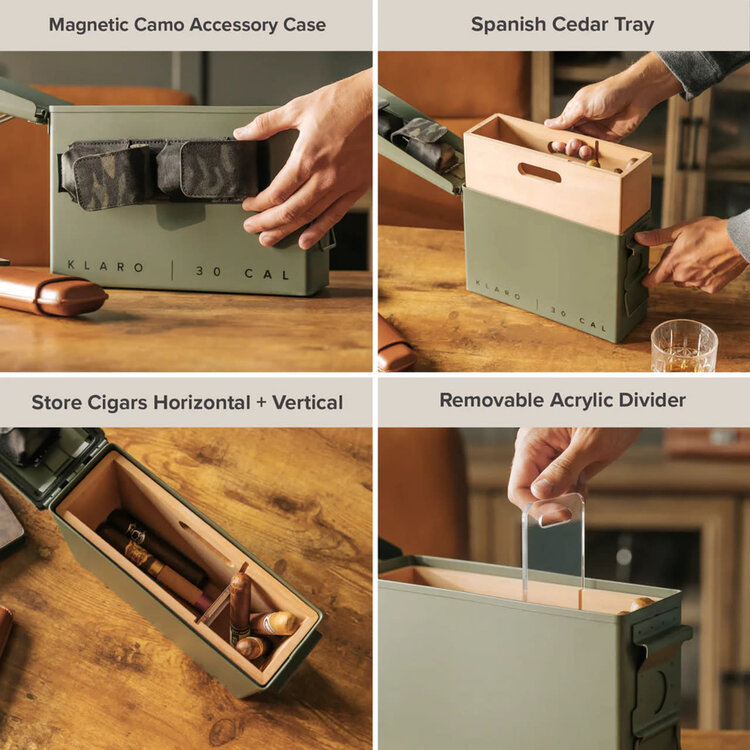 Magnetic Camo Accessory Case

KLARO | 30 CAL

Spanish Cedar Tray

KLARO | 30 CAL

Store Cigars Horizontal + Vertical

Removable Acrylic Divider