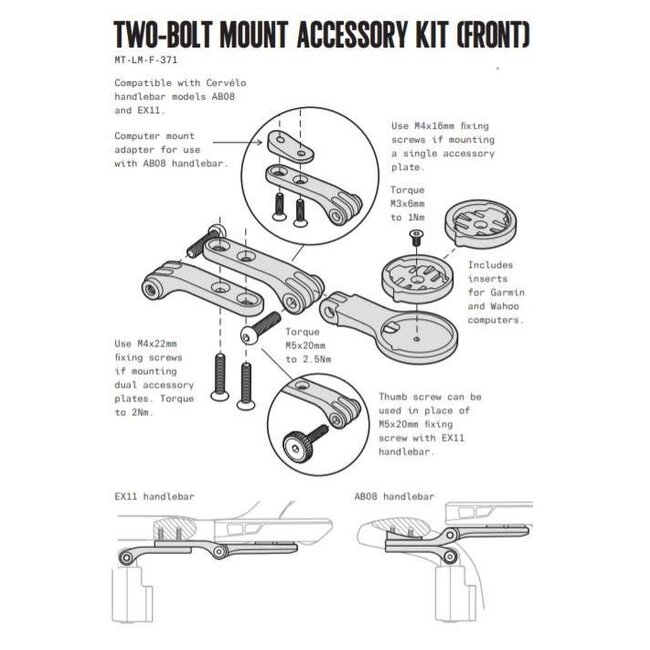 TWO-BOLT MOUNT ACCESSORY KIT (FRONT)
MT-LM-F-371

Compatible with Cervélo handlebar models AB08 and EX11.

Computer mount adapter for use with AB08 handlebar.

Use M4x16mm fixing screws if mounting a single accessory plate.

Torque M3x6mm to 1Nm

Includes inserts for Garmin and Wahoo computers.

Use M4x22mm fixing screws if mounting dual accessory plates. Torque to 2Nm.

Torque M5x20mm to 2.5Nm

Thumb screw can be used in place of M5x20mm fixing screw with EX11 handlebar.

EX11 handlebar

AB08 handlebar