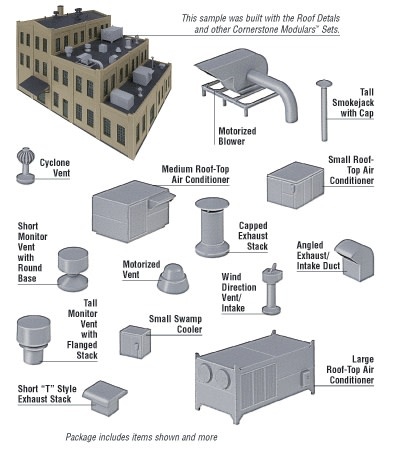 This sample was built with the Roof Detals and other Cornerstone Modulars™ Sets.

Motorized Blower

Tall Smokejack with Cap

Cyclone Vent

Medium Roof-Top Air Conditioner

Small Roof-Top Air Conditioner

Short Monitor Vent with Round Base

Capped Exhaust Stack

Angled Exhaust/ Intake Duct

Motorized Vent

Wind Direction Vent/ Intake

Tall Monitor Vent with Flanged Stack

Small Swamp Cooler

Large Roof-Top Air Conditioner

Short "T" Style Exhaust Stack

Package includes items shown and more