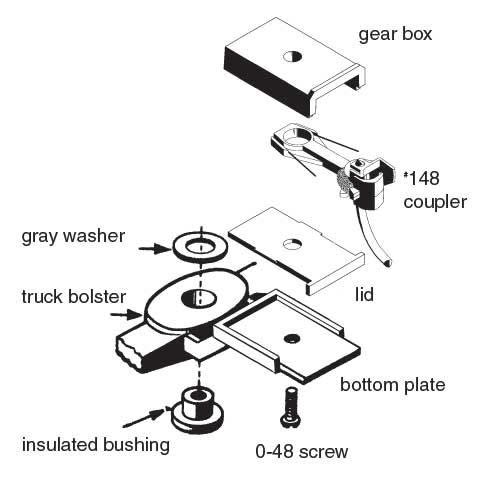 gear box

#148 coupler

gray washer

truck bolster

lid

bottom plate

insulated bushing

0-48 screw