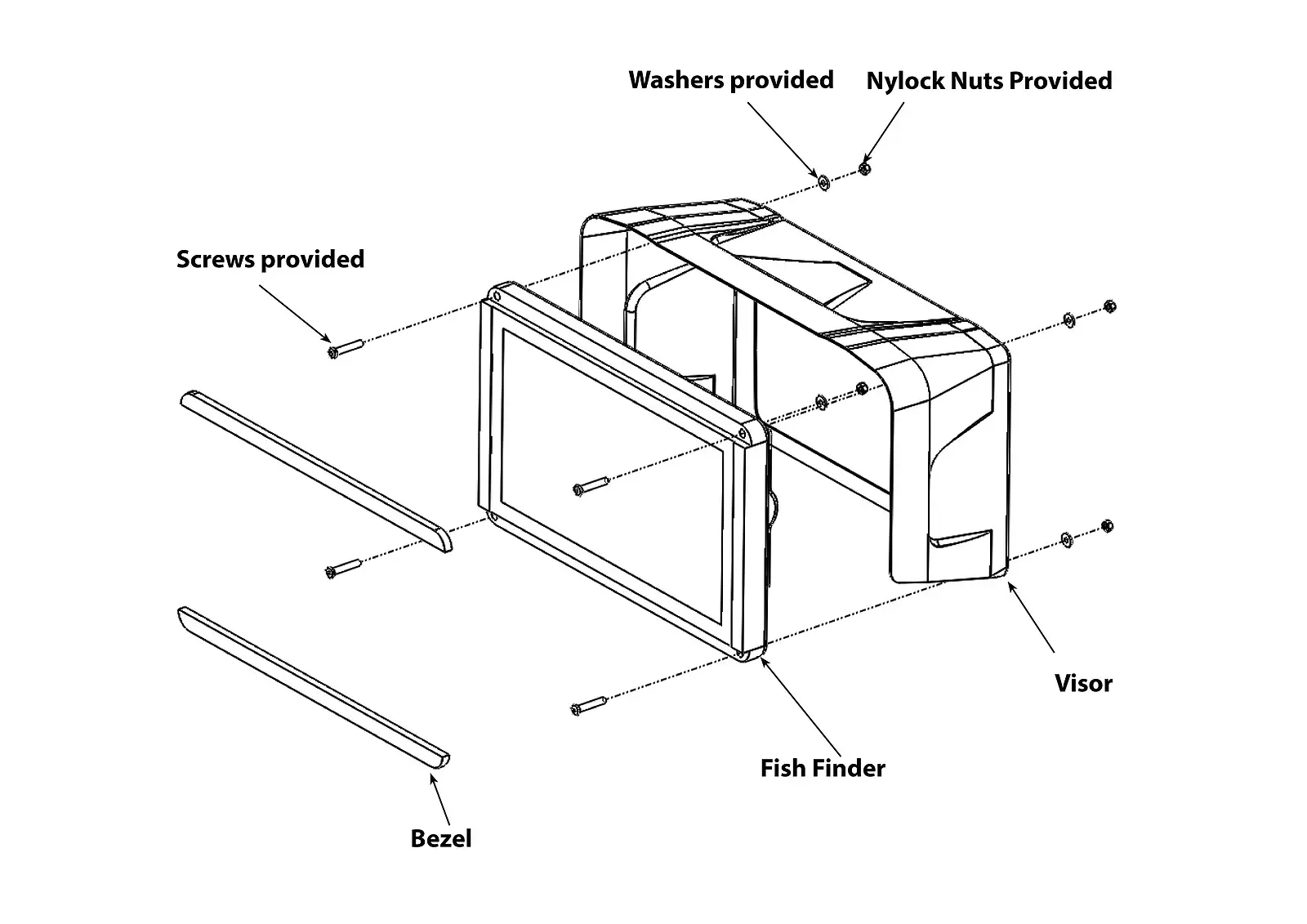 Washers provided

Nylock Nuts Provided

Screws provided

Visor

Fish Finder

Bezel