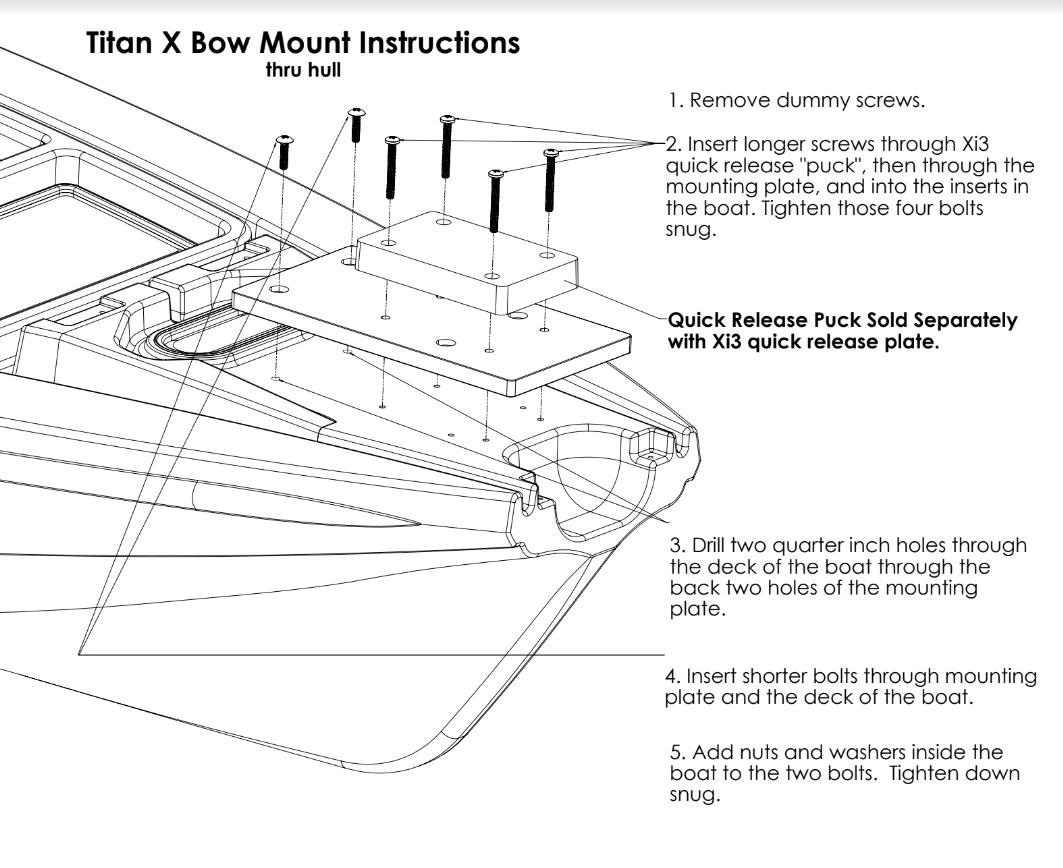 Titan X Bow Mount Instructions
thru hull

1. Remove dummy screws.

2. Insert longer screws through Xi3 quick release "puck", then through the mounting plate, and into the inserts in the boat. Tighten those four bolts snug.

Quick Release Puck Sold Separately with Xi3 quick release plate.

3. Drill two quarter inch holes through the deck of the boat through the back two holes of the mounting plate.

4. Insert shorter bolts through mounting plate and the deck of the boat.

5. Add nuts and washers inside the boat to the two bolts. Tighten down snug.