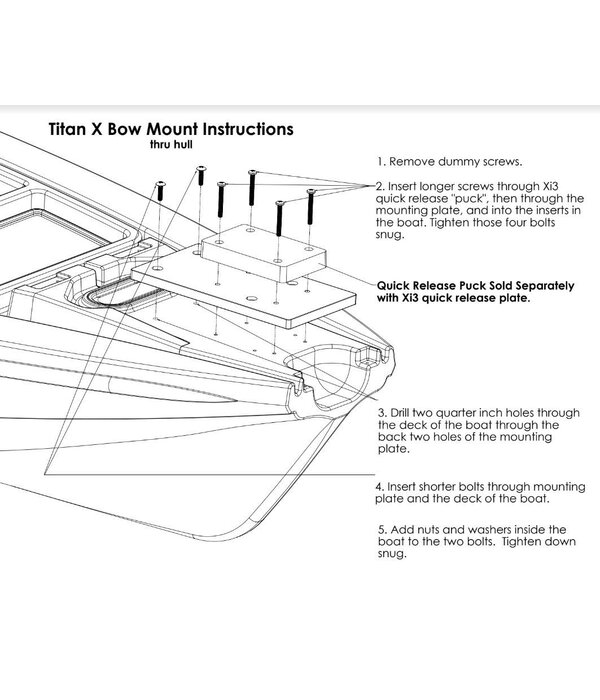 Titan X Bow Mount Instructions
thru hull

1. Remove dummy screws.

2. Insert longer screws through Xi3 quick release "puck", then through the mounting plate, and into the inserts in the boat. Tighten those four bolts snug.

Quick Release Puck Sold Separately with Xi3 quick release plate.

3. Drill two quarter inch holes through the deck of the boat through the back two holes of the mounting plate.

4. Insert shorter bolts through mounting plate and the deck of the boat.

5. Add nuts and washers inside the boat to the two bolts. Tighten down snug.