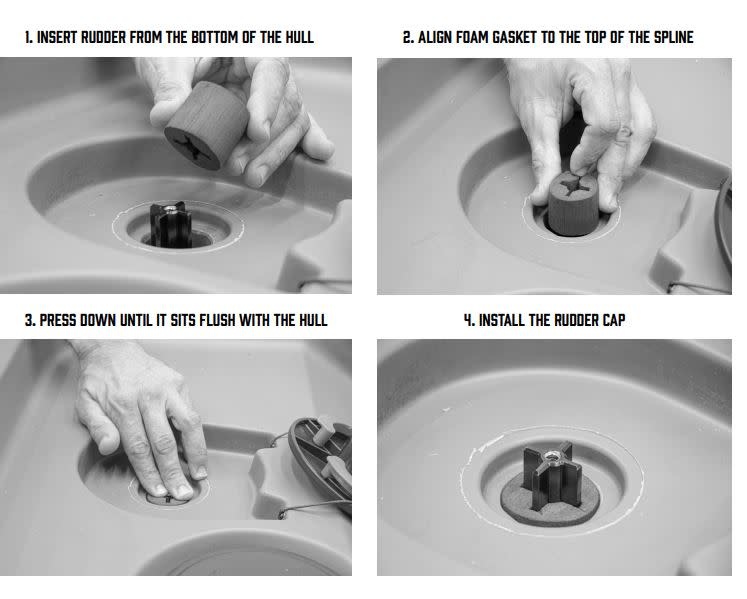 1. INSERT RUDDER FROM THE BOTTOM OF THE HULL

2. ALIGN FOAM GASKET TO THE TOP OF THE SPLINE

3. PRESS DOWN UNTIL IT SITS FLUSH WITH THE HULL

4. INSTALL THE RUDDER CAP