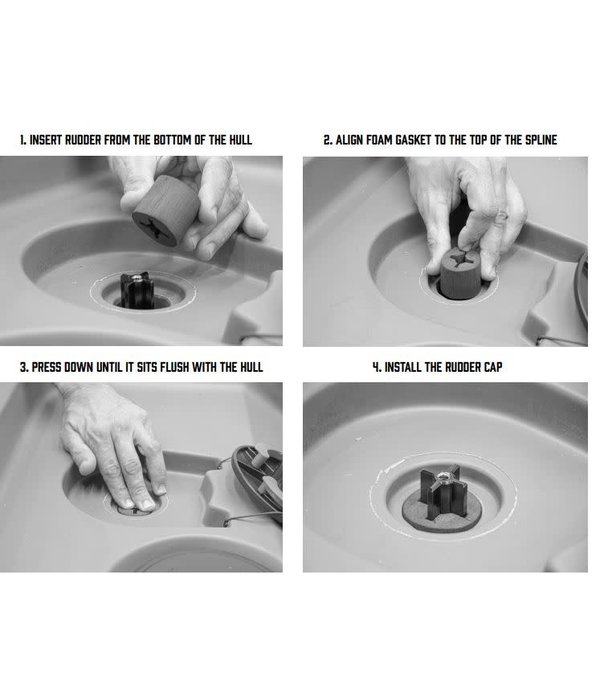 1. INSERT RUDDER FROM THE BOTTOM OF THE HULL

2. ALIGN FOAM GASKET TO THE TOP OF THE SPLINE

3. PRESS DOWN UNTIL IT SITS FLUSH WITH THE HULL

4. INSTALL THE RUDDER CAP