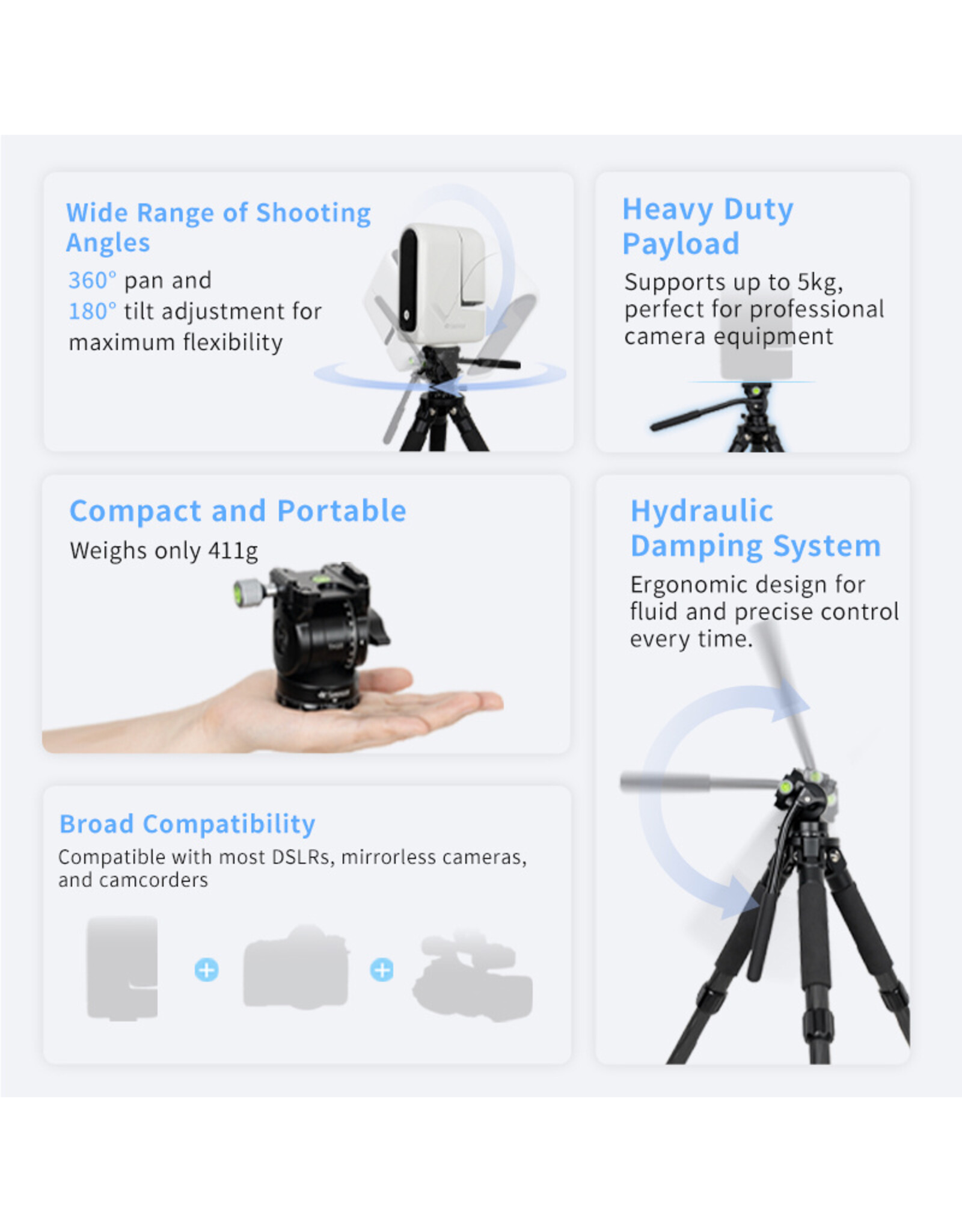 Wide Range of Shooting Angles

360° pan and
180° tilt adjustment for maximum flexibility

Heavy Duty Payload

Supports up to 5kg, perfect for professional camera equipment

Compact and Portable

Weighs only 411g

Hydraulic Damping System

Ergonomic design for fluid and precise control every time.

Broad Compatibility

Compatible with most DSLRs, mirrorless cameras, and camcorders