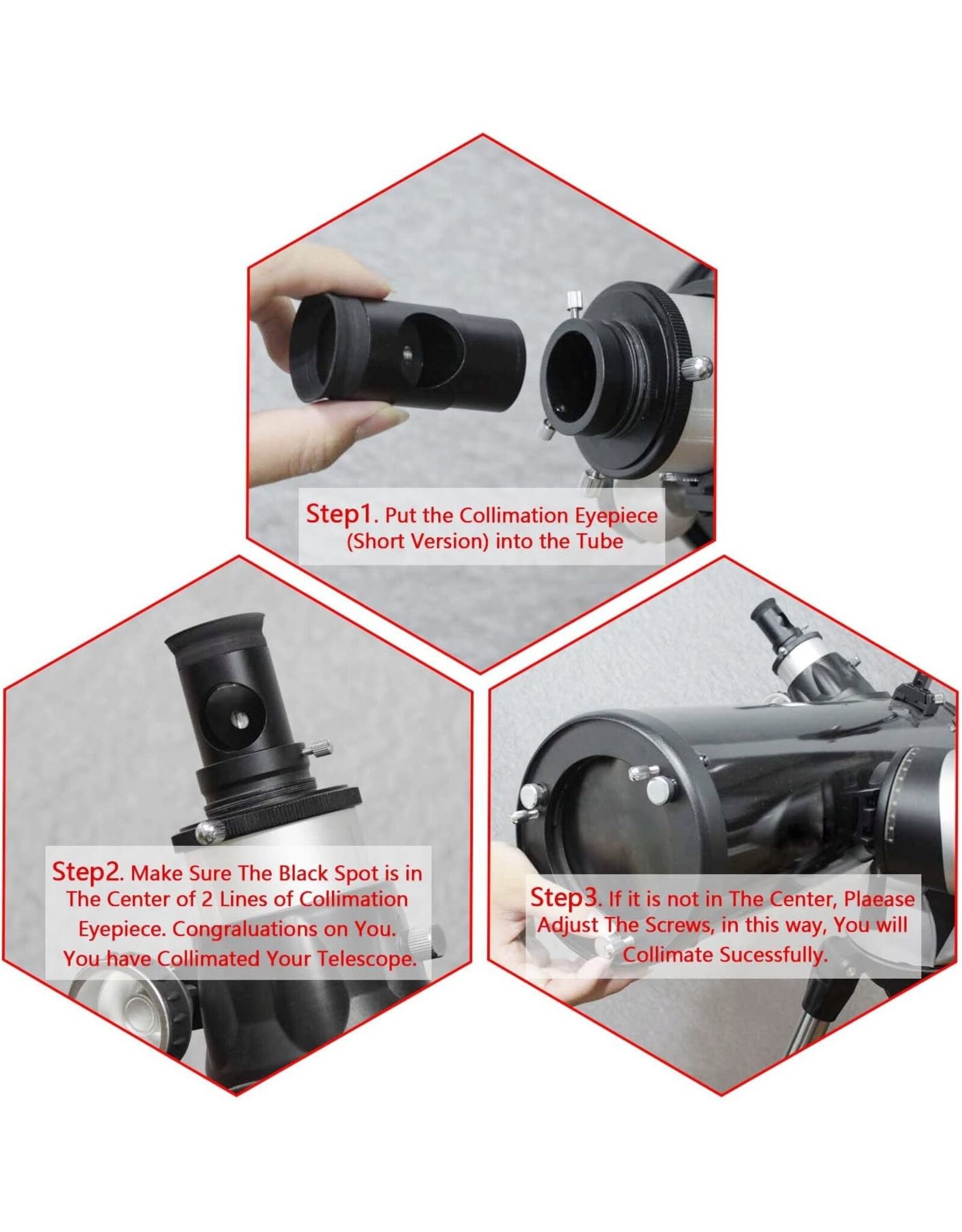 Step1. Put the Collimation Eyepiece (Short Version) into the Tube

Step2. Make Sure The Black Spot is in The Center of 2 Lines of Collimation Eyepiece. Congraluations on You. You have Collimated Your Telescope.

Step3. If it is not in The Center, Plaease Adjust The Screws, in this way, You will Collimate Sucessfully.