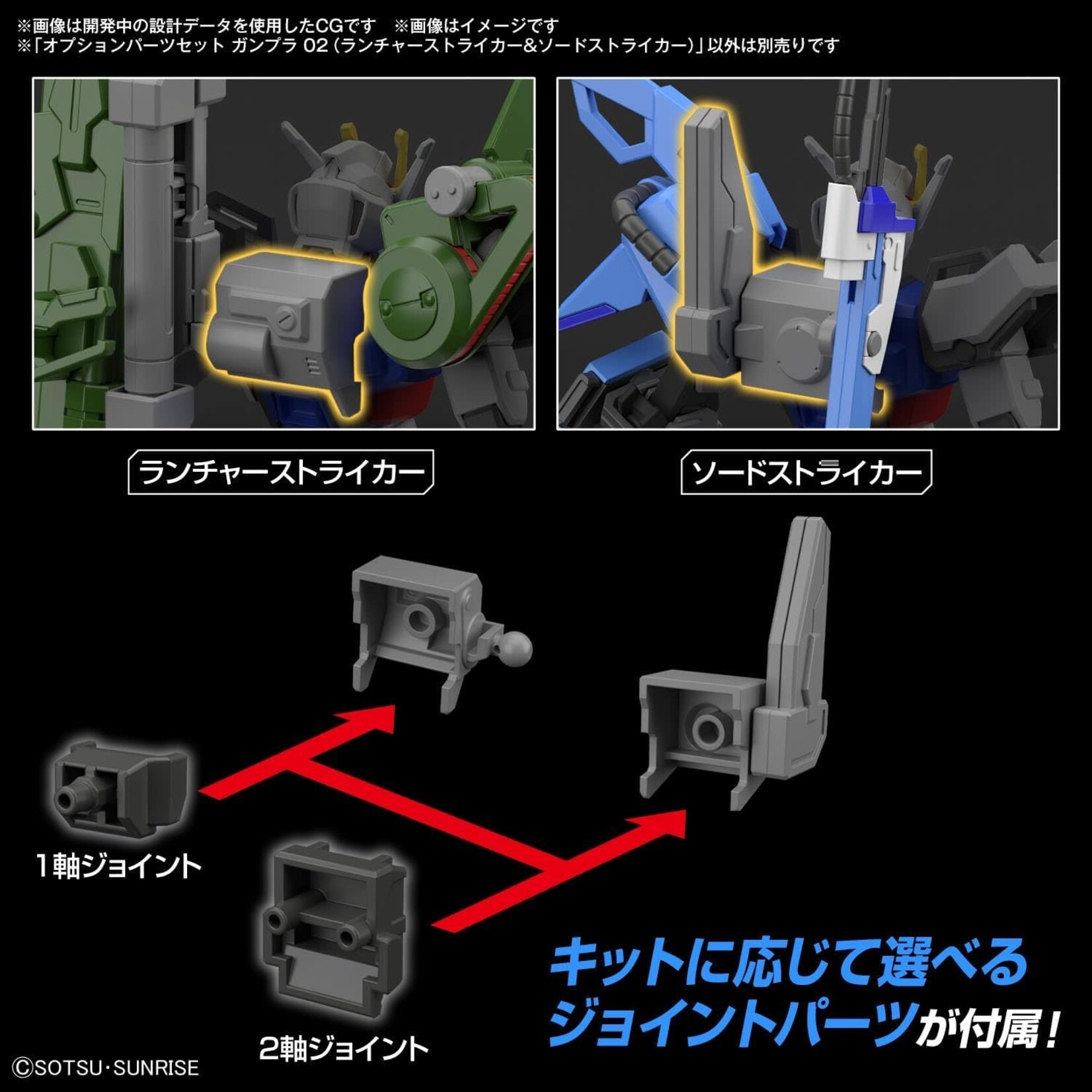 ※画像は開発中の設計データを使用したCGです　※画像はイメージです
※「オプションパーツセット ガンプラ 02（ランチャーストライカー&ソードストライカー）」以外は別売りです

ランチャーストライカー

ソードストライカー

1軸ジョイント

2軸ジョイント

キットに応じて選べるジョイントパーツが付属！

©SOTSU・SUNRISE