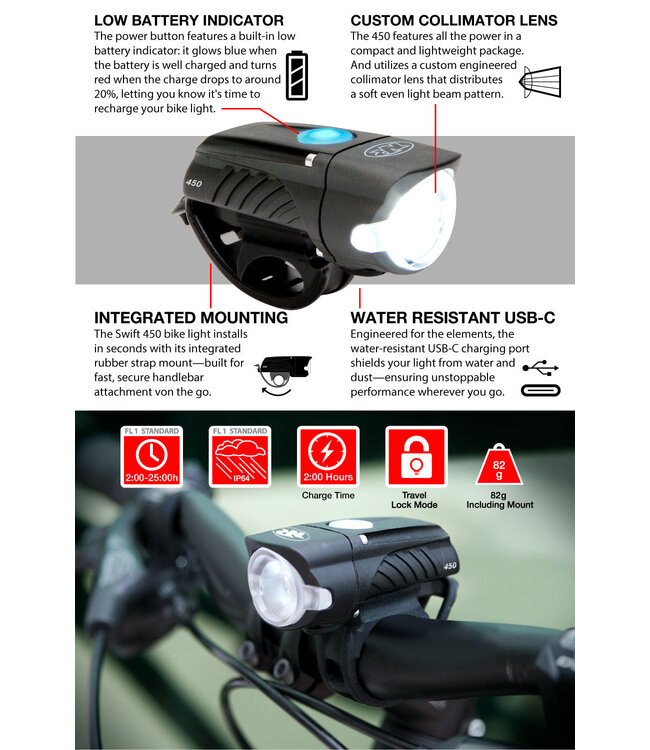 LOW BATTERY INDICATOR
The power button features a built-in low battery indicator: it glows blue when the battery is well charged and turns red when the charge drops to around 20%, letting you know it's time to recharge your bike light.

CUSTOM COLLIMATOR LENS
The 450 features all the power in a compact and lightweight package. And utilizes a custom engineered collimator lens that distributes a soft even light beam pattern.

450

INTEGRATED MOUNTING
The Swift 450 bike light installs in seconds with its integrated rubber strap mount—built for fast, secure handlebar attachment von the go.

WATER RESISTANT USB-C
Engineered for the elements, the water-resistant USB-C charging port shields your light from water and dust—ensuring unstoppable performance wherever you go.

FL 1 STANDARD
2:00-25:00h

FL 1 STANDARD
IP64

2:00 Hours
Charge Time

Travel Lock Mode

82 g
82g Including Mount

450