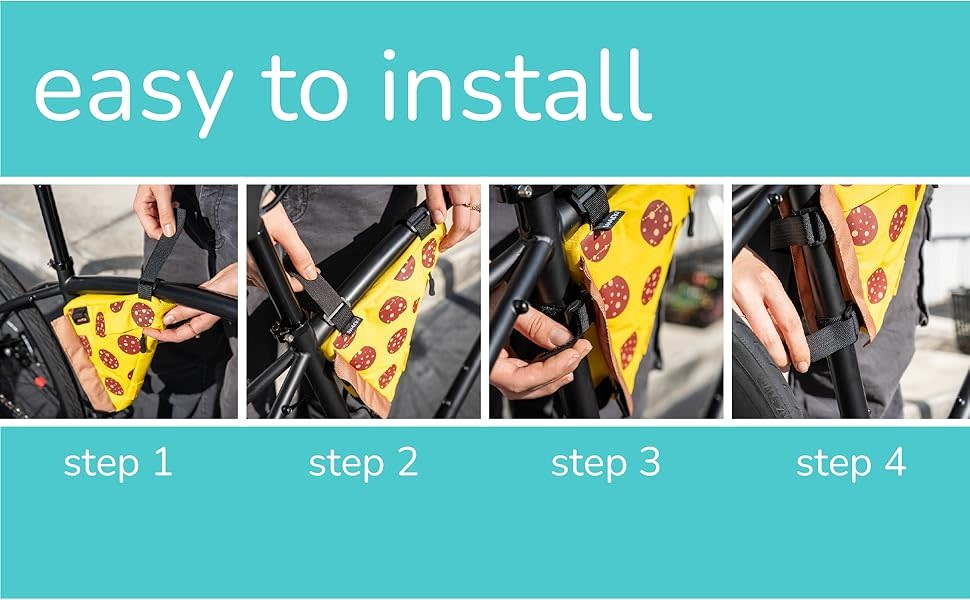 easy to install

step 1

step 2

step 3

step 4