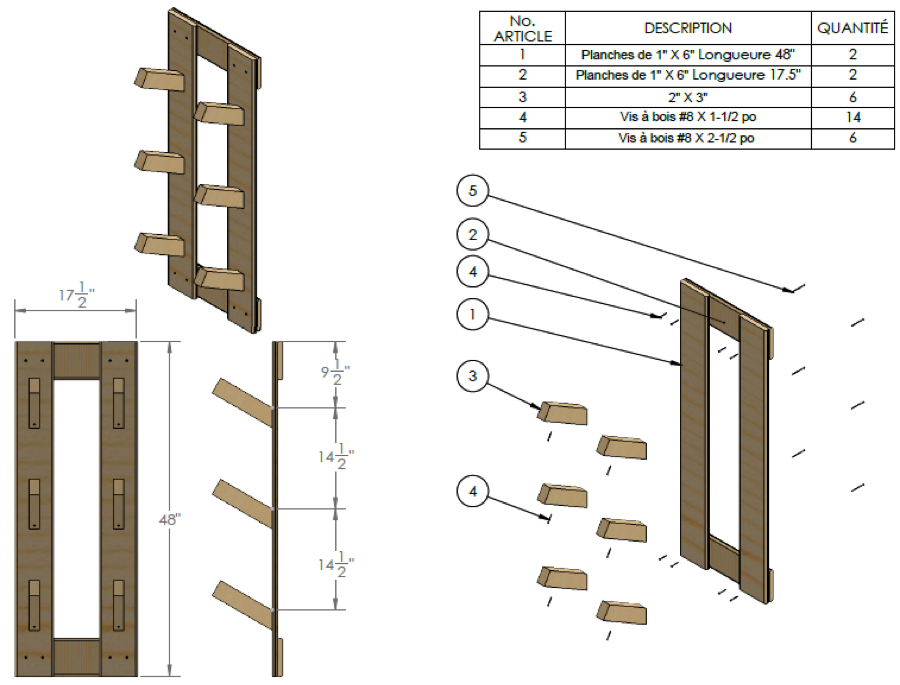 | No. ARTICLE | DESCRIPTION | QUANTITÉ |
|---|---|---|
| 1 | Planches de 1" X 6" Longueure 48" | 2 |
| 2 | Planches de 1" X 6" Longueure 17.5" | 2 |
| 3 | 2" X 3" | 6 |
| 4 | Vis à bois #8 X 1-1/2 po | 14 |
| 5 | Vis à bois #8 X 2-1/2 po | 6 |

$17\frac{1}{2}$"

48"

$9\frac{1}{2}$"

$14\frac{1}{2}$"

$14\frac{1}{2}$"

5

2

4

1

3

4