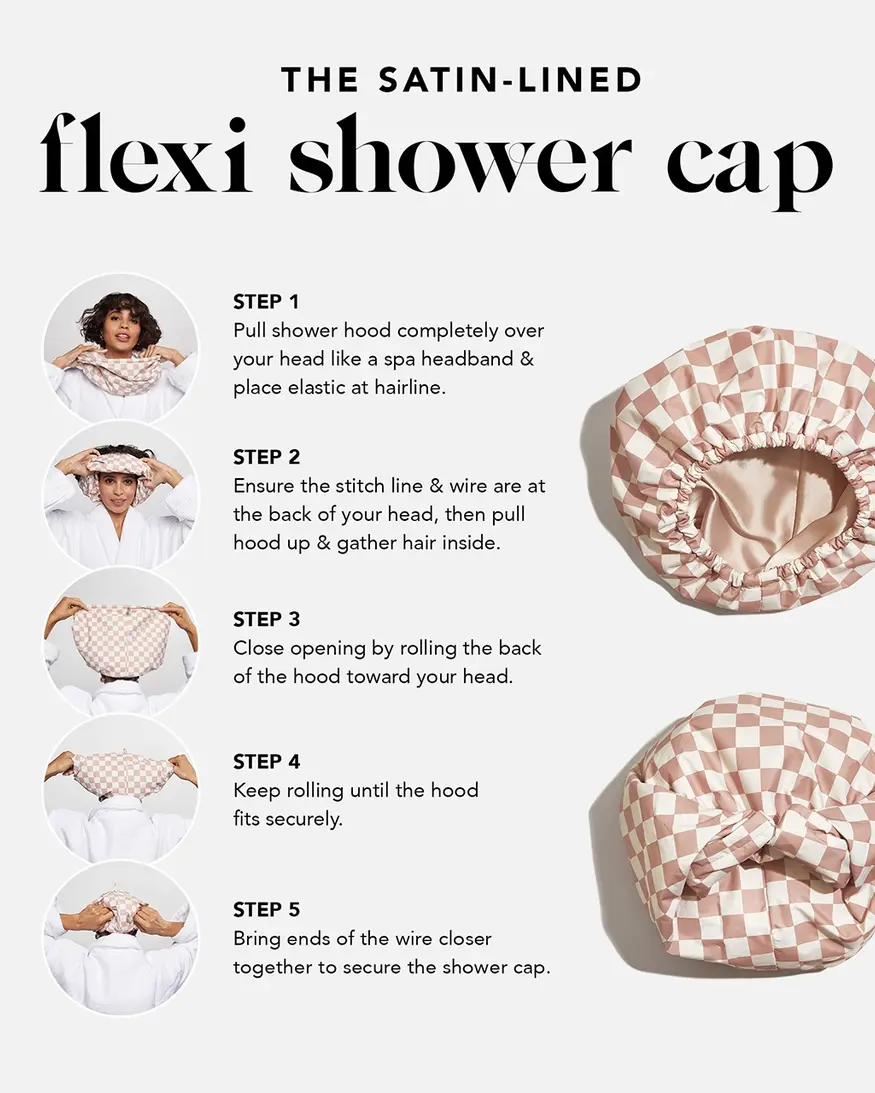 THE SATIN-LINED
flexi shower cap

STEP 1
Pull shower hood completely over your head like a spa headband & place elastic at hairline.

STEP 2
Ensure the stitch line & wire are at the back of your head, then pull hood up & gather hair inside.

STEP 3
Close opening by rolling the back of the hood toward your head.

STEP 4
Keep rolling until the hood fits securely.

STEP 5
Bring ends of the wire closer together to secure the shower cap.