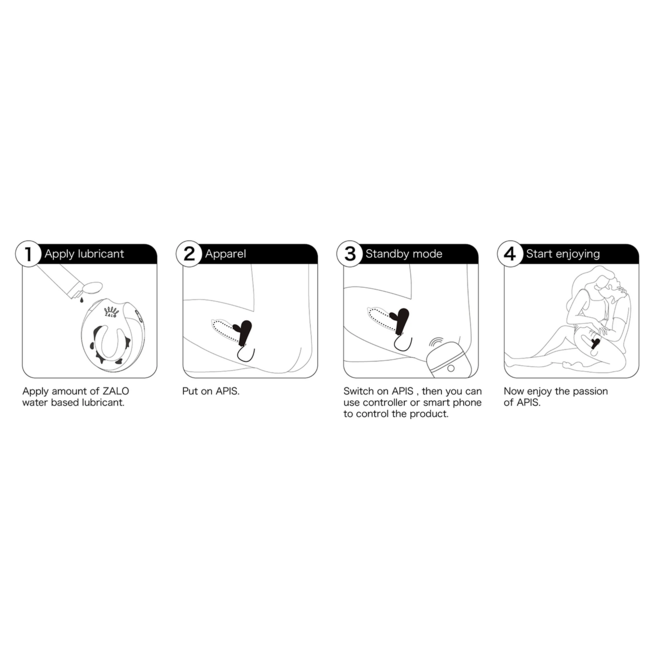 1 Apply lubricant

ZALO

Apply amount of ZALO water based lubricant.

2 Apparel

Put on APIS.

3 Standby mode

Switch on APIS , then you can use controller or smart phone to control the product.

4 Start enjoying

Now enjoy the passion of APIS.