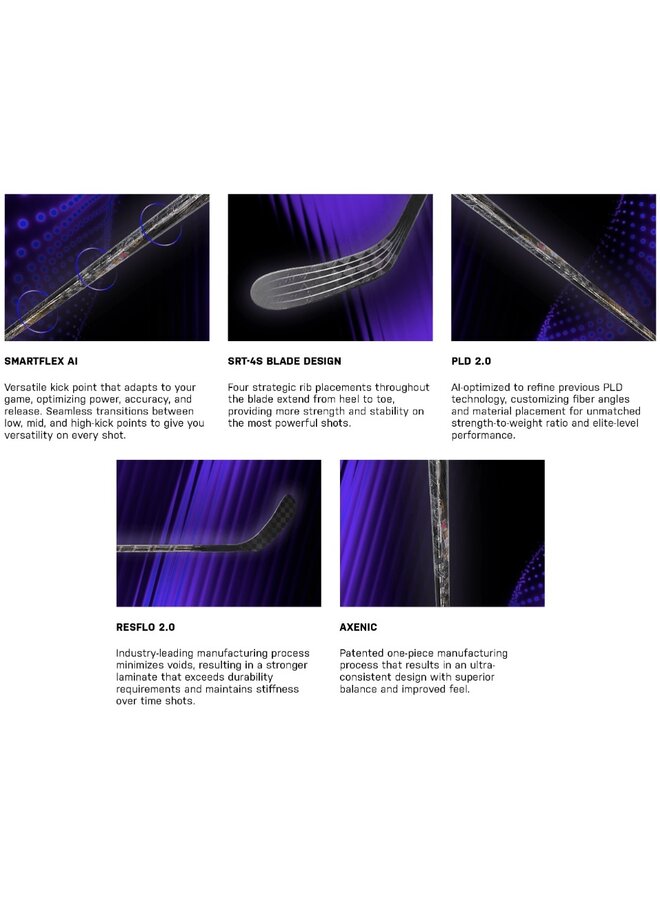 SMARTFLEX AI

Versatile kick point that adapts to your game, optimizing power, accuracy, and release. Seamless transitions between low, mid, and high-kick points to give you versatility on every shot.

SRT-4S BLADE DESIGN

Four strategic rib placements throughout the blade extend from heel to toe, providing more strength and stability on the most powerful shots.

PLD 2.0

AI-optimized to refine previous PLD technology, customizing fiber angles and material placement for unmatched strength-to-weight ratio and elite-level performance.

RESFLO 2.0

Industry-leading manufacturing process minimizes voids, resulting in a stronger laminate that exceeds durability requirements and maintains stiffness over time shots.

AXENIC

Patented one-piece manufacturing process that results in an ultra-consistent design with superior balance and improved feel.