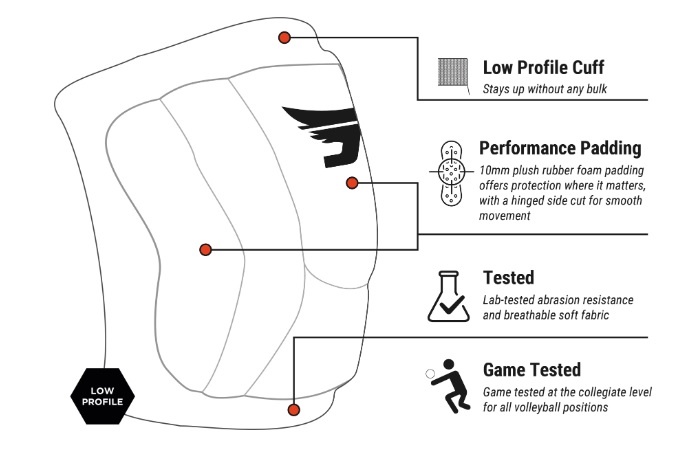 Low Profile Cuff
Stays up without any bulk

Performance Padding
10mm plush rubber foam padding offers protection where it matters, with a hinged side cut for smooth movement

Tested
Lab-tested abrasion resistance and breathable soft fabric

Game Tested
Game tested at the collegiate level for all volleyball positions

LOW PROFILE