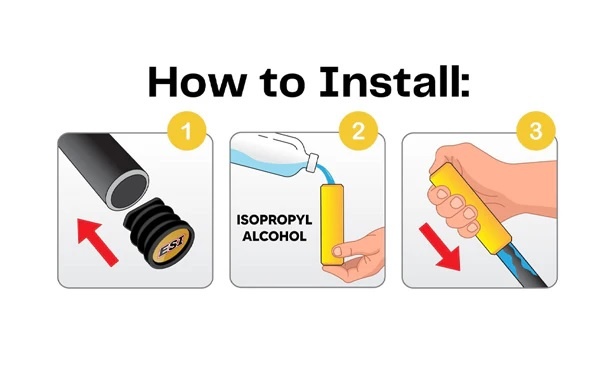 How to Install:

1

ESI

2

ISOPROPYL ALCOHOL

3