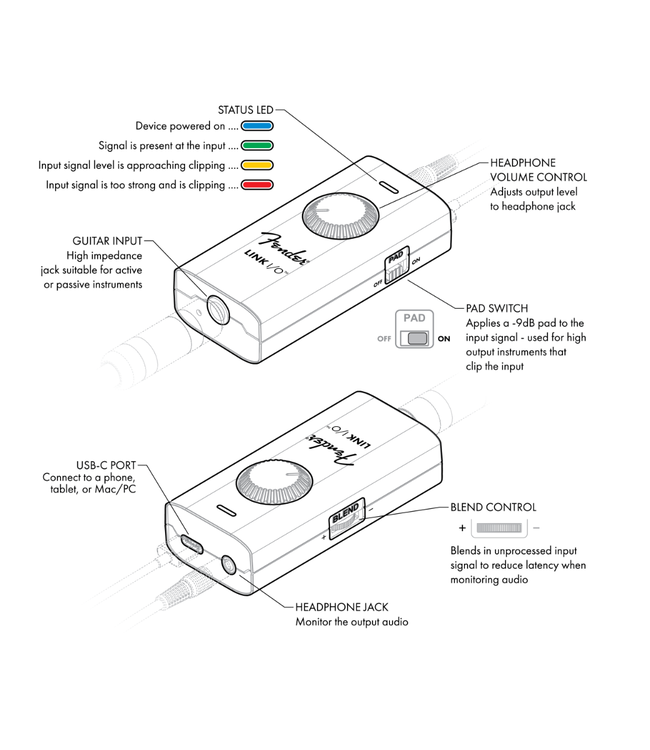 STATUS LED
Device powered on ....
Signal is present at the input ....
Input signal level is approaching clipping ....
Input signal is too strong and is clipping ....

HEADPHONE VOLUME CONTROL
Adjusts output level to headphone jack

GUITAR INPUT
High impedance jack suitable for active or passive instruments

Fender
LINK I/O™

PAD
OFF ON

PAD SWITCH
Applies a -9dB pad to the input signal - used for high output instruments that clip the input

PAD
OFF ON

Fender
LINK I/O™

USB-C PORT
Connect to a phone, tablet, or Mac/PC

BLEND
+ −

BLEND CONTROL
+ −
Blends in unprocessed input signal to reduce latency when monitoring audio

HEADPHONE JACK
Monitor the output audio