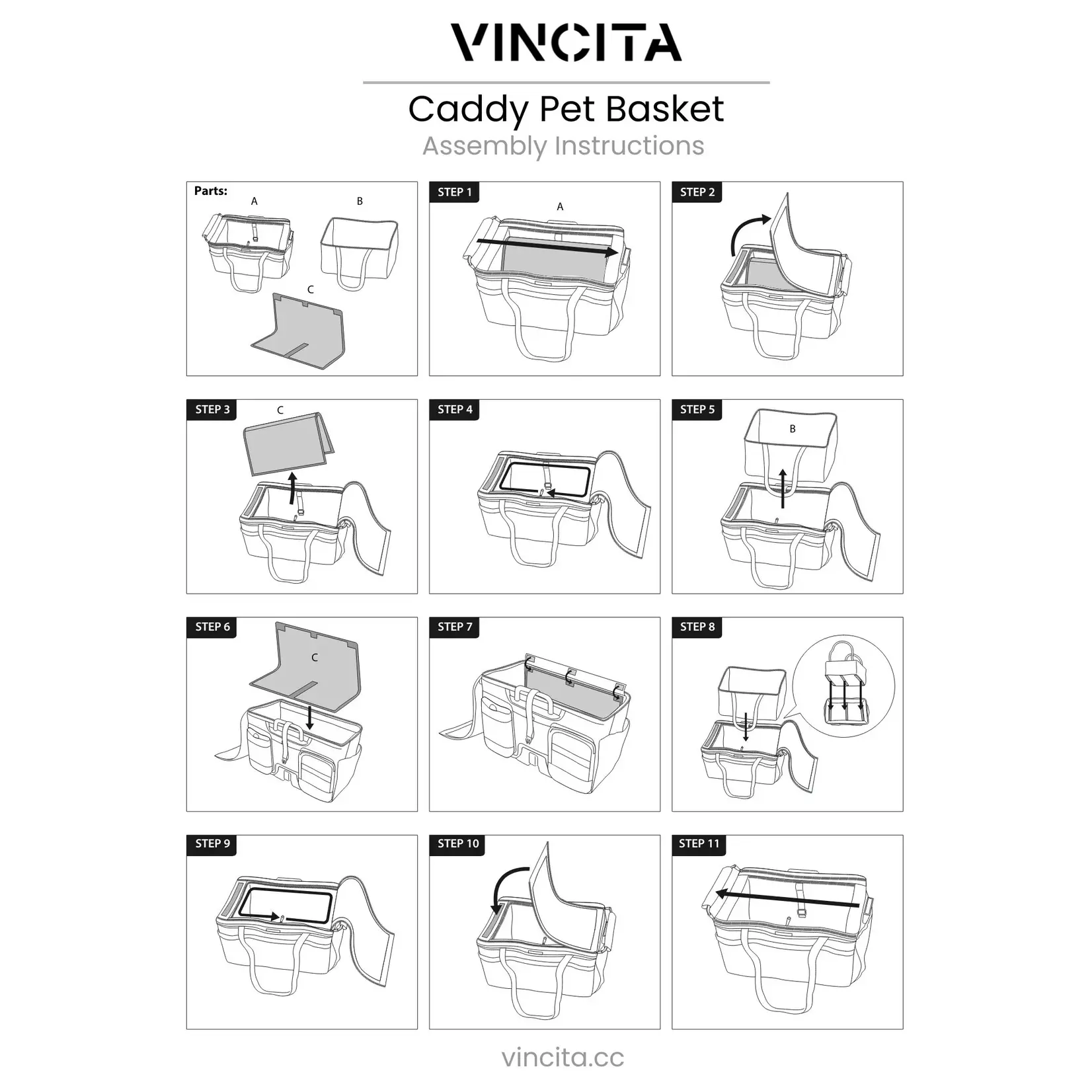 VINCITA

Caddy Pet Basket
Assembly Instructions

Parts:
A
B
C

STEP 1
A

STEP 2

STEP 3
C

STEP 4

STEP 5
B

STEP 6
C

STEP 7

STEP 8

STEP 9

STEP 10

STEP 11

vincita.cc