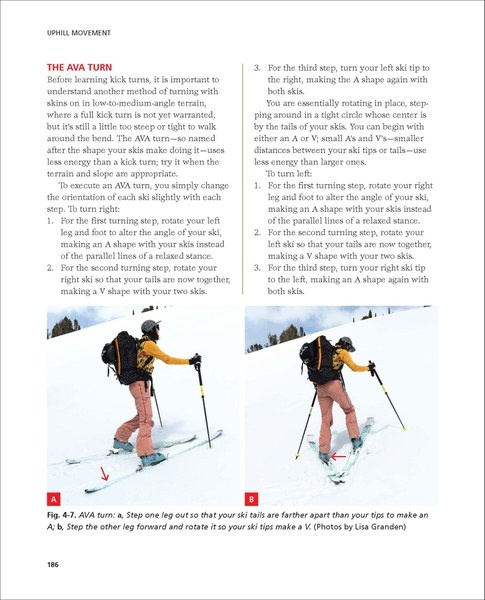 UPHILL MOVEMENT

THE AVA TURN
Before learning kick turns, it is important to understand another method of turning with skins on in low-to-medium-angle terrain, where a full kick turn is not yet warranted, but it's still a little too steep or tight to walk around the bend. The AVA turn—so named after the shape your skis make doing it—uses less energy than a kick turn; try it when the terrain and slope are appropriate.

To execute an AVA turn, you simply change the orientation of each ski slightly with each step. To turn right:
1. For the first turning step, rotate your left leg and foot to alter the angle of your ski, making an A shape with your skis instead of the parallel lines of a relaxed stance.
2. For the second turning step, rotate your right ski so that your tails are now together, making a V shape with your two skis.
3. For the third step, turn your left ski tip to the right, making the A shape again with both skis.

You are essentially rotating in place, stepping around in a tight circle whose center is by the tails of your skis. You can begin with either an A or V; small A's and V's—smaller distances between your ski tips or tails—use less energy than larger ones.

To turn left:
1. For the first turning step, rotate your right leg and foot to alter the angle of your ski, making an A shape with your skis instead of the parallel lines of a relaxed stance.
2. For the second turning step, rotate your left ski so that your tails are now together, making a V shape with your two skis.
3. For the third step, turn your right ski tip to the left, making an A shape again with both skis.

A

B

Fig. 4-7. AVA turn: a, Step one leg out so that your ski tails are farther apart than your tips to make an A; b, Step the other leg forward and rotate it so your ski tips make a V. (Photos by Lisa Granden)

186