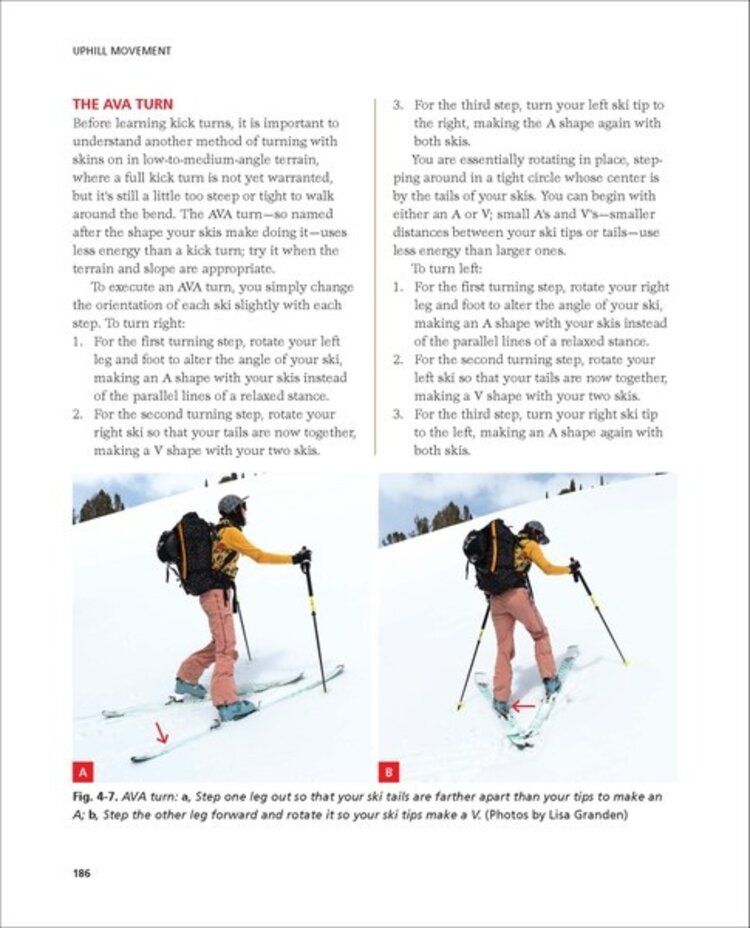 UPHILL MOVEMENT

THE AVA TURN

Before learning kick turns, it is important to understand another method of turning with skins on in low-to-medium-angle terrain, where a full kick turn is not yet warranted, but it's still a little too steep or tight to walk around the bend. The AVA turn—so named after the shape your skis make doing it—uses less energy than a kick turn; try it when the terrain and slope are appropriate.

To execute an AVA turn, you simply change the orientation of each ski slightly with each step. To turn right:

1. For the first turning step, rotate your left leg and foot to alter the angle of your ski, making an A shape with your skis instead of the parallel lines of a relaxed stance.
2. For the second turning step, rotate your right ski so that your tails are now together, making a V shape with your two skis.
3. For the third step, turn your left ski tip to the right, making the A shape again with both skis.

You are essentially rotating in place, stepping around in a tight circle whose center is by the tails of your skis. You can begin with either an A or V; small A's and V's—smaller distances between your ski tips or tails—use less energy than larger ones.

To turn left:

1. For the first turning step, rotate your right leg and foot to alter the angle of your ski, making an A shape with your skis instead of the parallel lines of a relaxed stance.
2. For the second turning step, rotate your left ski so that your tails are now together, making a V shape with your two skis.
3. For the third step, turn your right ski tip to the left, making an A shape again with both skis.

A

B

Fig. 4-7. AVA turn: a, Step one leg out so that your ski tails are farther apart than your tips to make an A; b, Step the other leg forward and rotate it so your ski tips make a V. (Photos by Lisa Granden)

186