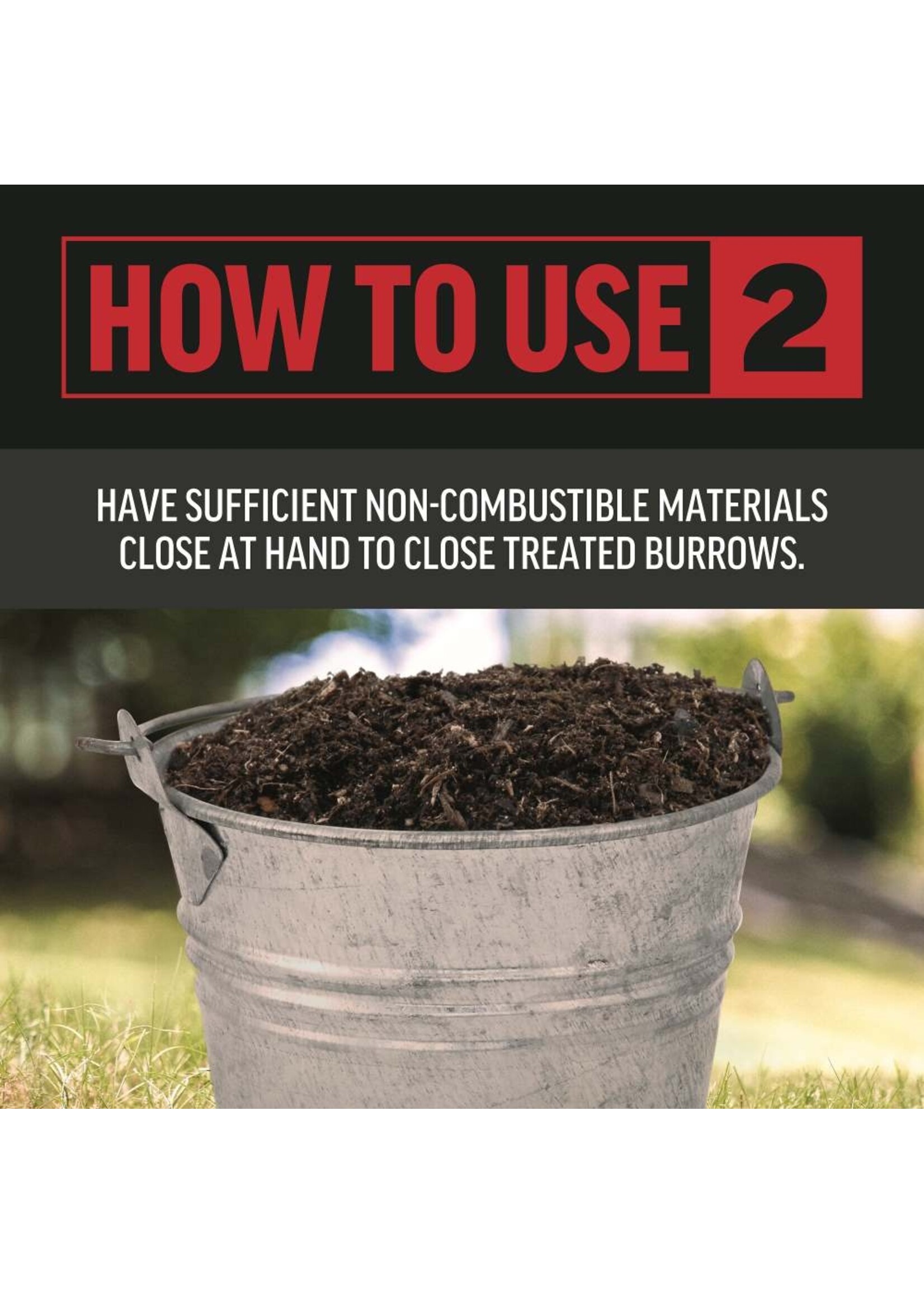 HOW TO USE 2

HAVE SUFFICIENT NON-COMBUSTIBLE MATERIALS CLOSE AT HAND TO CLOSE TREATED BURROWS.