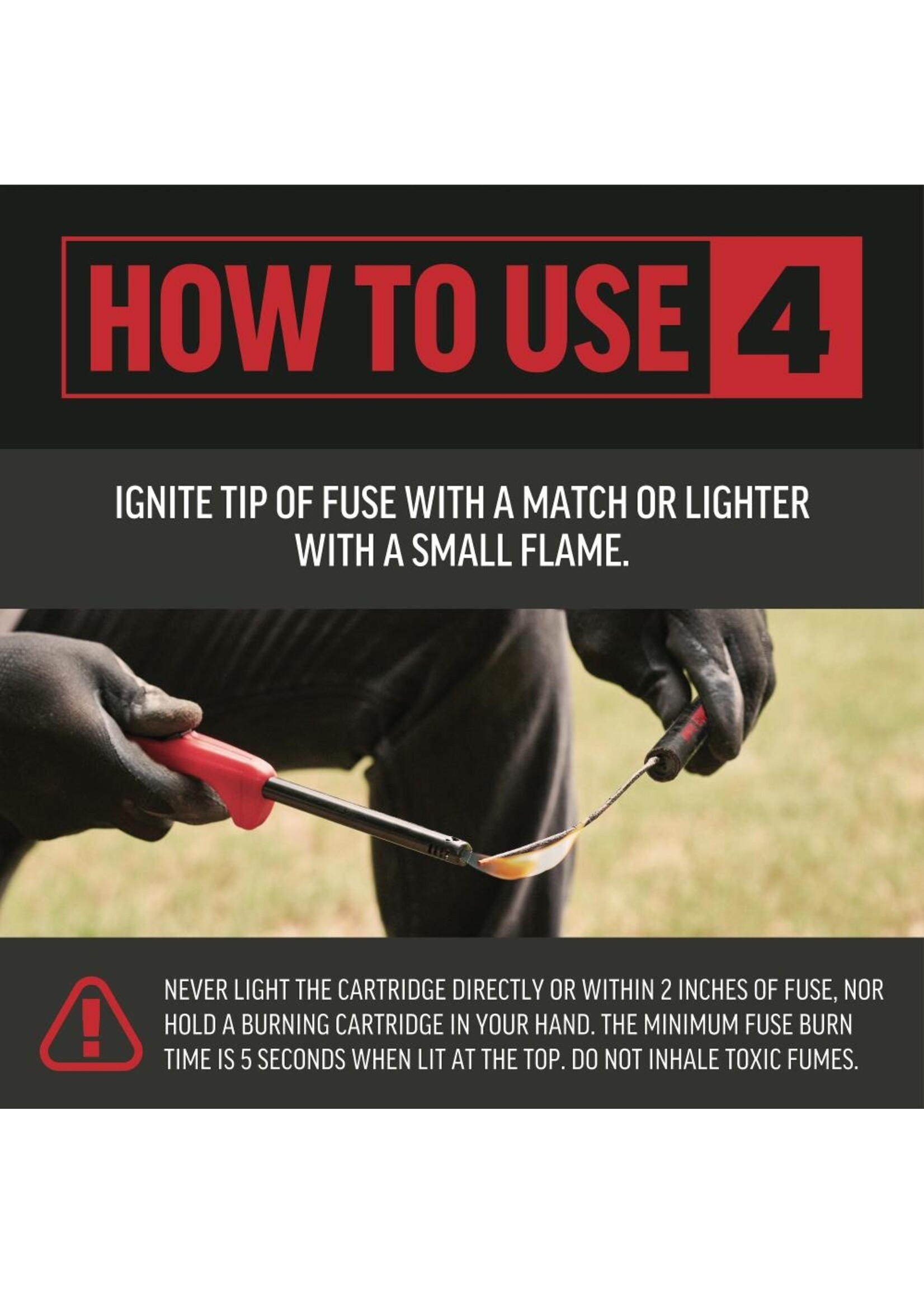 HOW TO USE 4

IGNITE TIP OF FUSE WITH A MATCH OR LIGHTER WITH A SMALL FLAME.

NEVER LIGHT THE CARTRIDGE DIRECTLY OR WITHIN 2 INCHES OF FUSE, NOR HOLD A BURNING CARTRIDGE IN YOUR HAND. THE MINIMUM FUSE BURN TIME IS 5 SECONDS WHEN LIT AT THE TOP. DO NOT INHALE TOXIC FUMES.