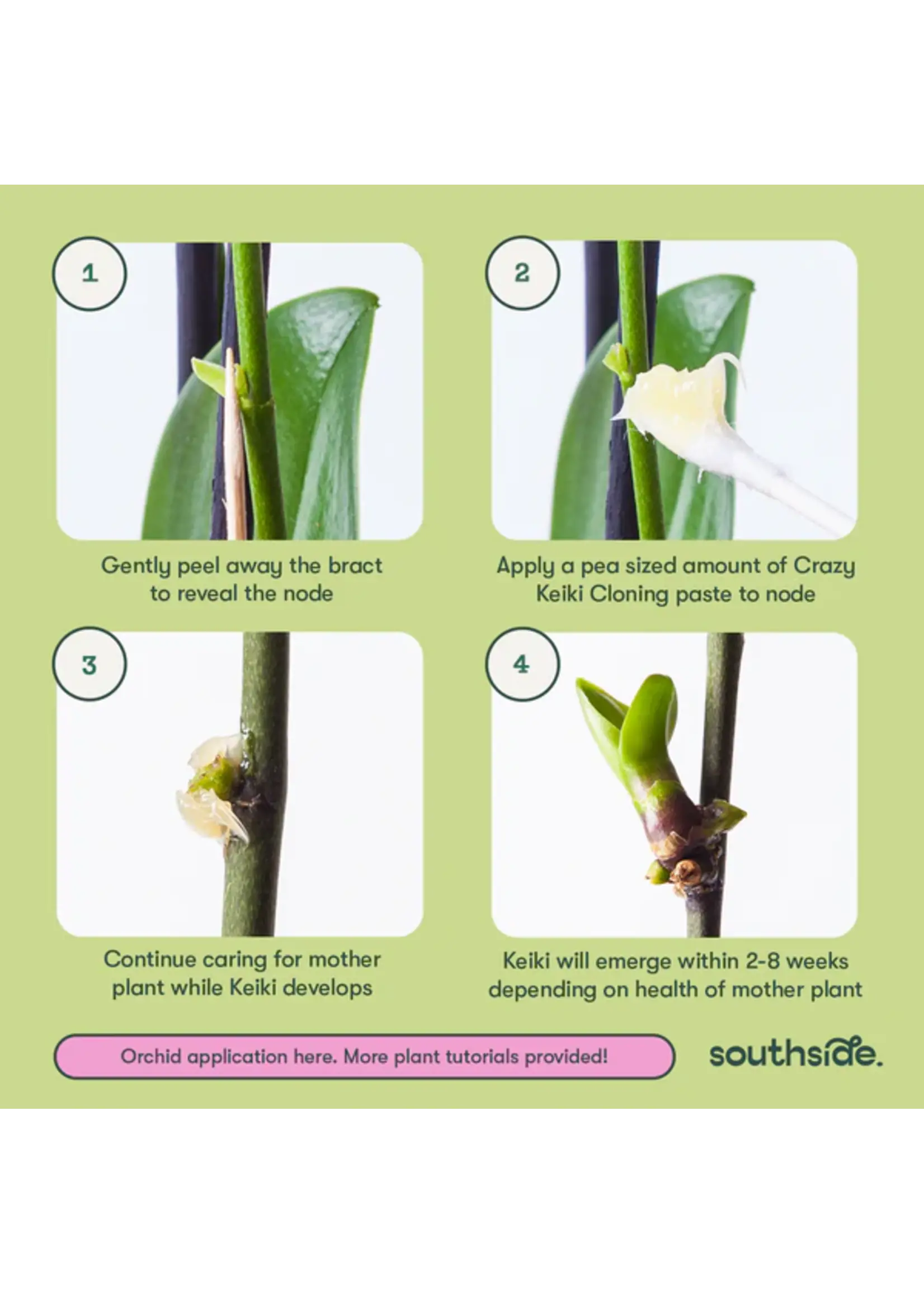 1

Gently peel away the bract to reveal the node

2

Apply a pea sized amount of Crazy Keiki Cloning paste to node

3

Continue caring for mother plant while Keiki develops

4

Keiki will emerge within 2-8 weeks depending on health of mother plant

Orchid application here. More plant tutorials provided!

southside.