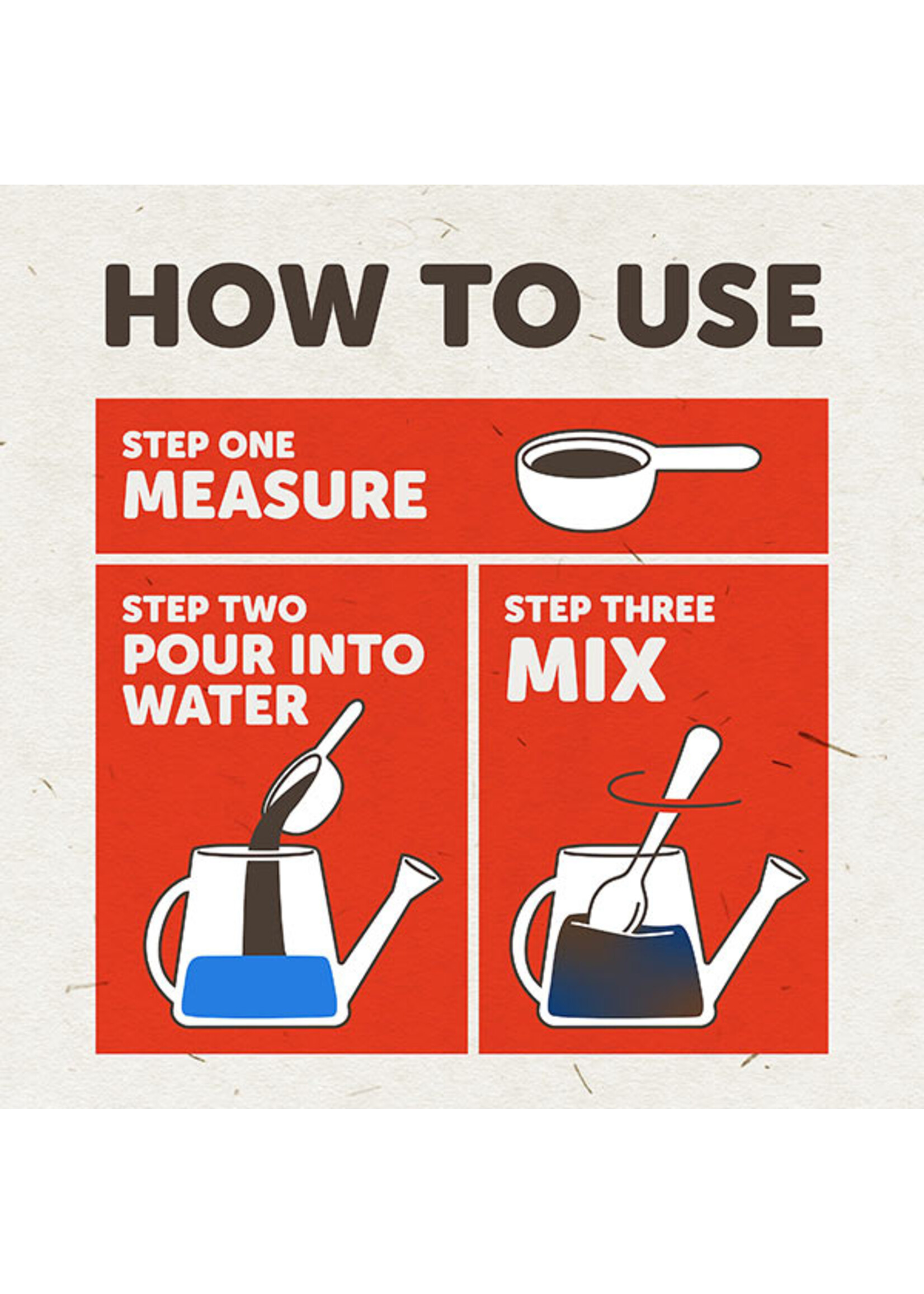 HOW TO USE

STEP ONE
MEASURE

STEP TWO
POUR INTO WATER

STEP THREE
MIX