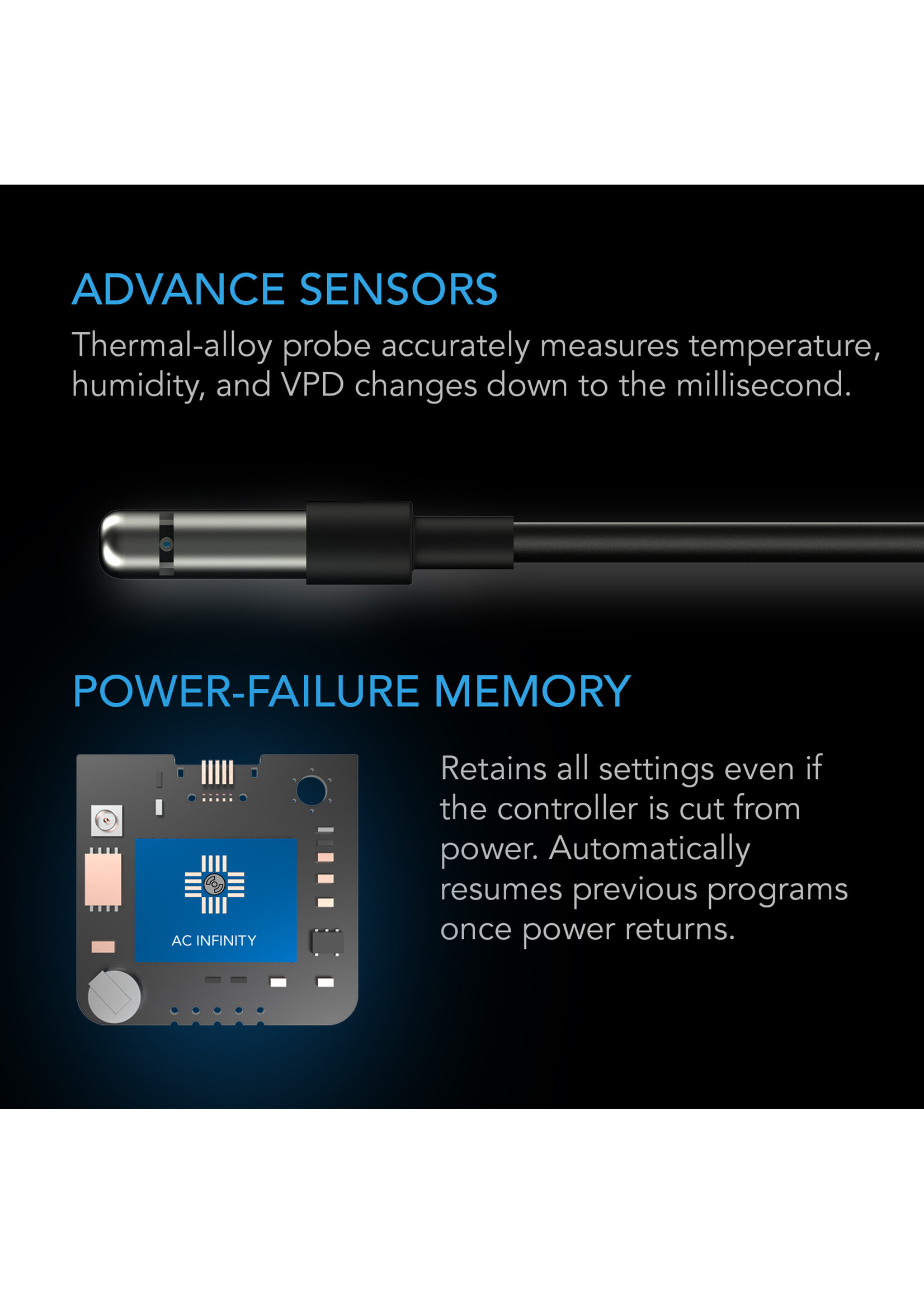 ADVANCE SENSORS

Thermal-alloy probe accurately measures temperature, humidity, and VPD changes down to the millisecond.

POWER-FAILURE MEMORY

AC INFINITY

Retains all settings even if the controller is cut from power. Automatically resumes previous programs once power returns.