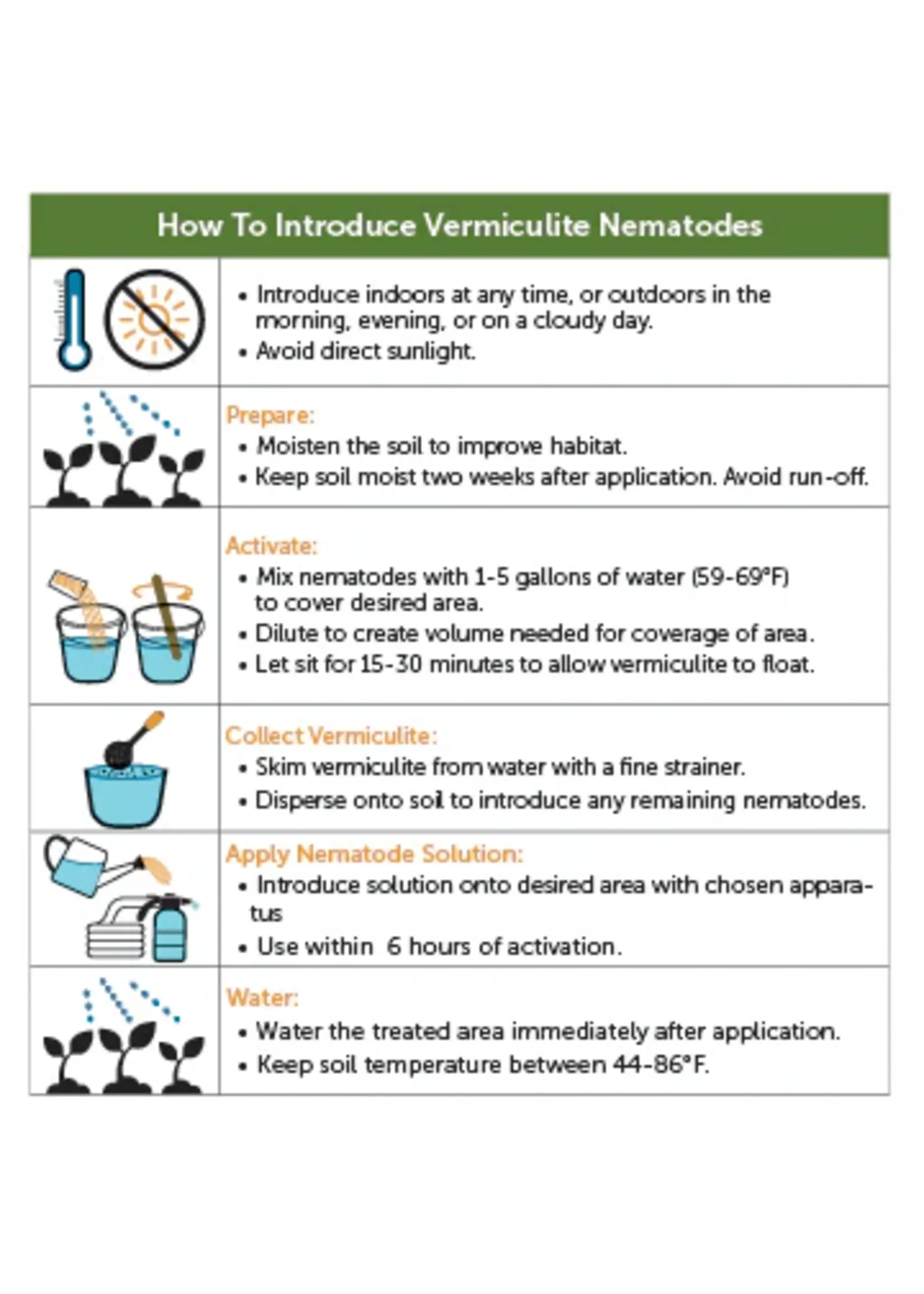 How To Introduce Vermiculite Nematodes

• Introduce indoors at any time, or outdoors in the morning, evening, or on a cloudy day.
• Avoid direct sunlight.

Prepare:
• Moisten the soil to improve habitat.
• Keep soil moist two weeks after application. Avoid run-off.

Activate:
• Mix nematodes with 1-5 gallons of water (59-69°F) to cover desired area.
• Dilute to create volume needed for coverage of area.
• Let sit for 15-30 minutes to allow vermiculite to float.

Collect Vermiculite:
• Skim vermiculite from water with a fine strainer.
• Disperse onto soil to introduce any remaining nematodes.

Apply Nematode Solution:
• Introduce solution onto desired area with chosen apparatus
• Use within 6 hours of activation.

Water:
• Water the treated area immediately after application.
• Keep soil temperature between 44-86°F.