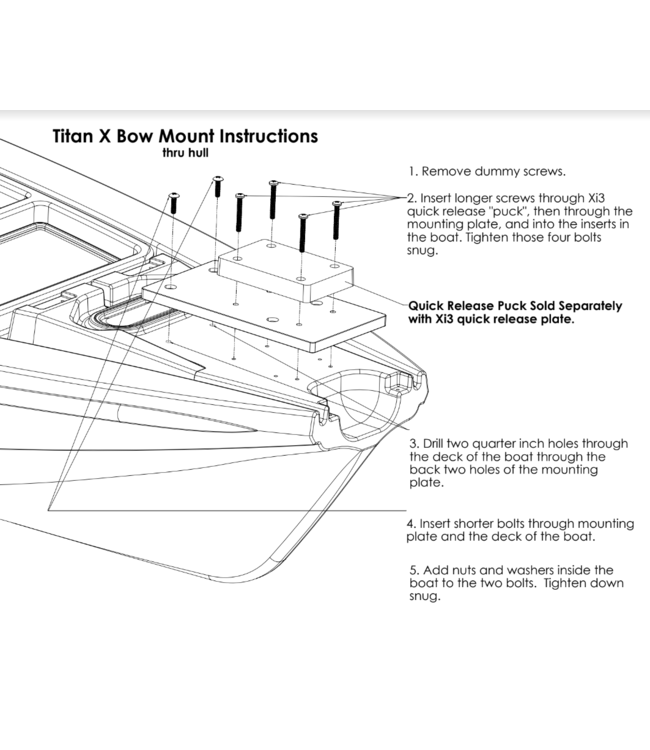 Titan X Bow Mount Instructions
thru hull

1. Remove dummy screws.

2. Insert longer screws through Xi3 quick release "puck", then through the mounting plate, and into the inserts in the boat. Tighten those four bolts snug.

Quick Release Puck Sold Separately with Xi3 quick release plate.

3. Drill two quarter inch holes through the deck of the boat through the back two holes of the mounting plate.

4. Insert shorter bolts through mounting plate and the deck of the boat.

5. Add nuts and washers inside the boat to the two bolts. Tighten down snug.