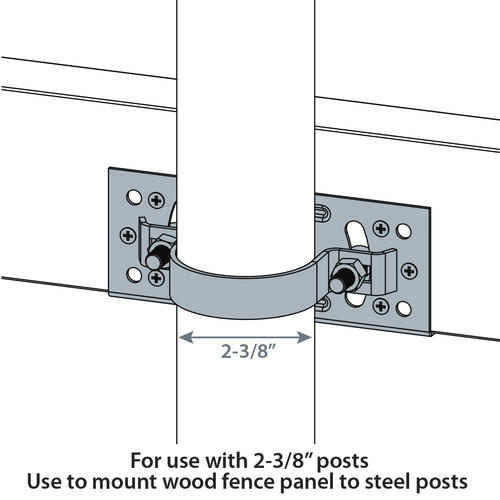 2-3/8”

For use with 2-3/8” posts
Use to mount wood fence panel to steel posts