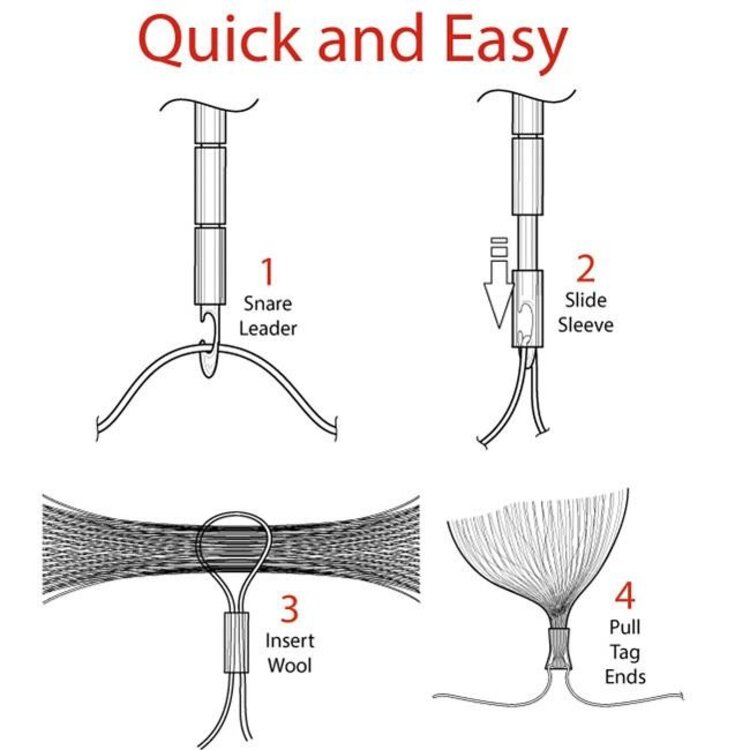 Quick and Easy

1
Snare
Leader

2
Slide
Sleeve

3
Insert
Wool

4
Pull
Tag
Ends