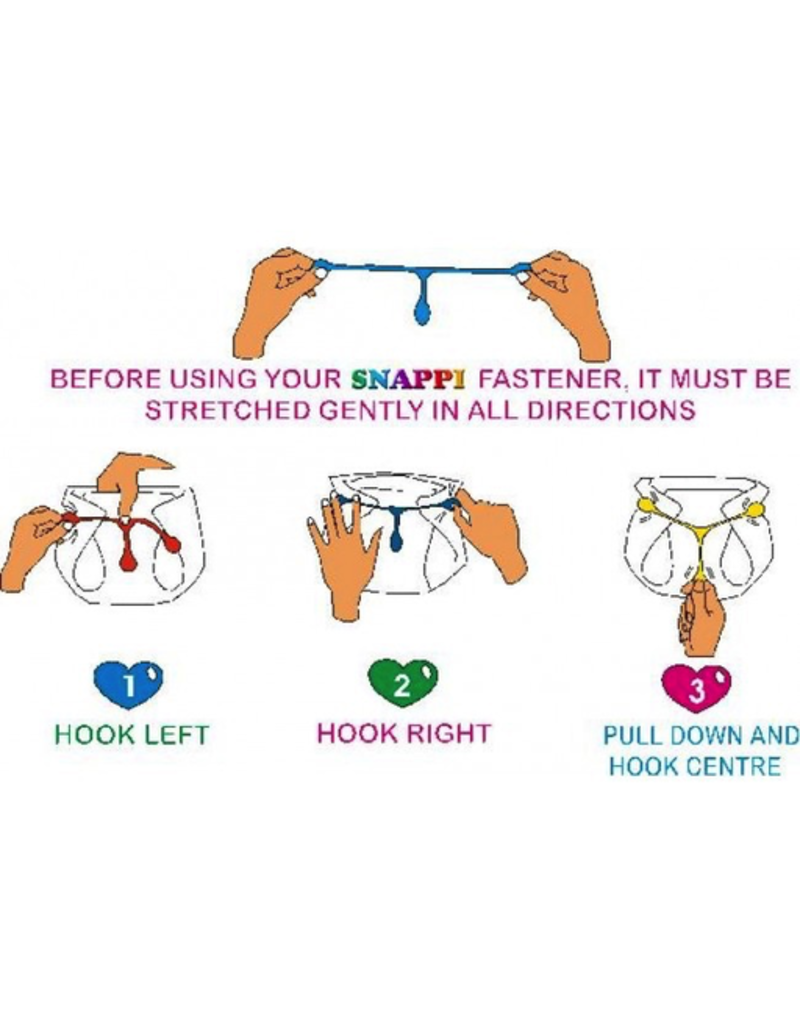 BEFORE USING YOUR SNAPPI FASTENER, IT MUST BE STRETCHED GENTLY IN ALL DIRECTIONS

1
HOOK LEFT

2
HOOK RIGHT

3
PULL DOWN AND HOOK CENTRE