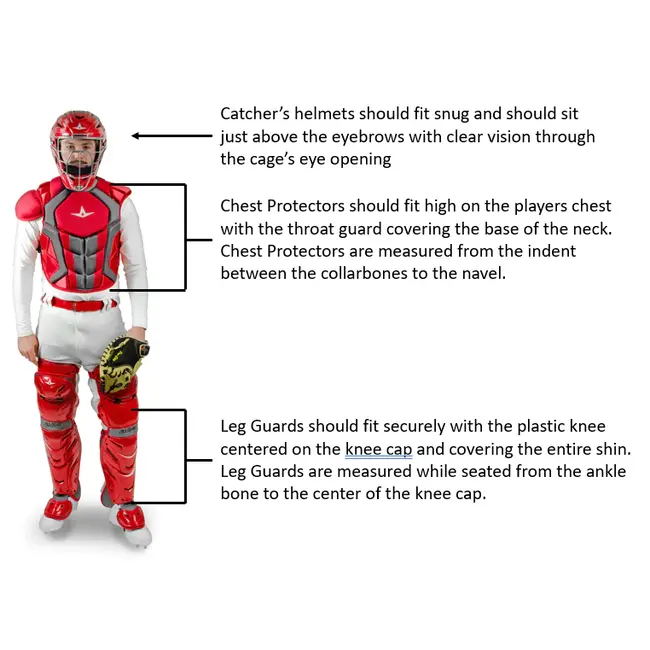 Catcher's helmets should fit snug and should sit just above the eyebrows with clear vision through the cage's eye opening

Chest Protectors should fit high on the players chest with the throat guard covering the base of the neck. Chest Protectors are measured from the indent between the collarbones to the navel.

Leg Guards should fit securely with the plastic knee centered on the knee cap and covering the entire shin. Leg Guards are measured while seated from the ankle bone to the center of the knee cap.