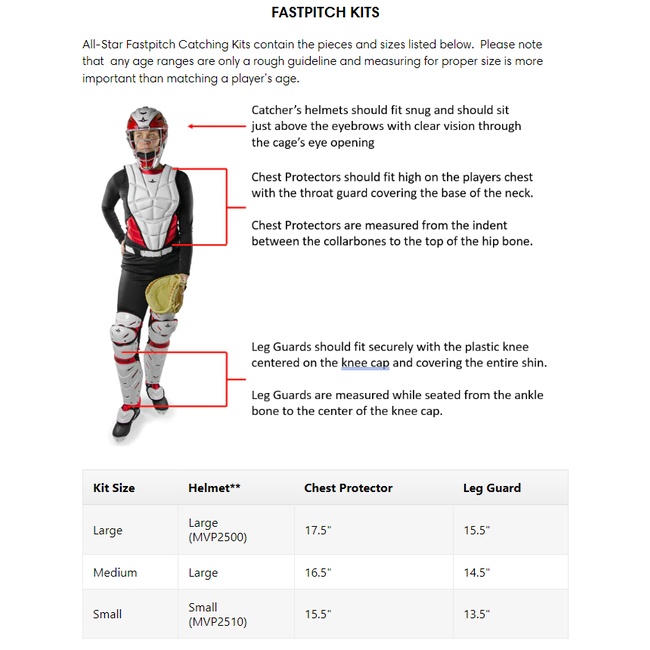 FASTPITCH KITS

All-Star Fastpitch Catching Kits contain the pieces and sizes listed below. Please note that any age ranges are only a rough guideline and measuring for proper size is more important than matching a player's age.

Catcher's helmets should fit snug and should sit just above the eyebrows with clear vision through the cage's eye opening

Chest Protectors should fit high on the players chest with the throat guard covering the base of the neck.

Chest Protectors are measured from the indent between the collarbones to the top of the hip bone.

Leg Guards should fit securely with the plastic knee centered on the knee cap and covering the entire shin.

Leg Guards are measured while seated from the ankle bone to the center of the knee cap.

| Kit Size | Helmet** | Chest Protector | Leg Guard |
|---|---|---|---|
| Large | Large (MVP2500) | 17.5" | 15.5" |
| Medium | Large | 16.5" | 14.5" |
| Small | Small (MVP2510) | 15.5" | 13.5" |