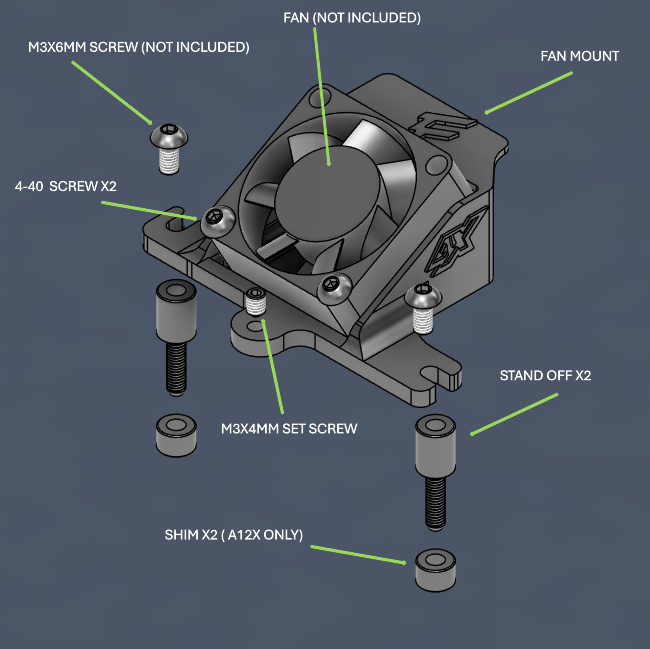 FAN (NOT INCLUDED)

M3X6MM SCREW (NOT INCLUDED)

FAN MOUNT

4-40 SCREW X2

STAND OFF X2

M3X4MM SET SCREW

SHIM X2 ( A12X ONLY)