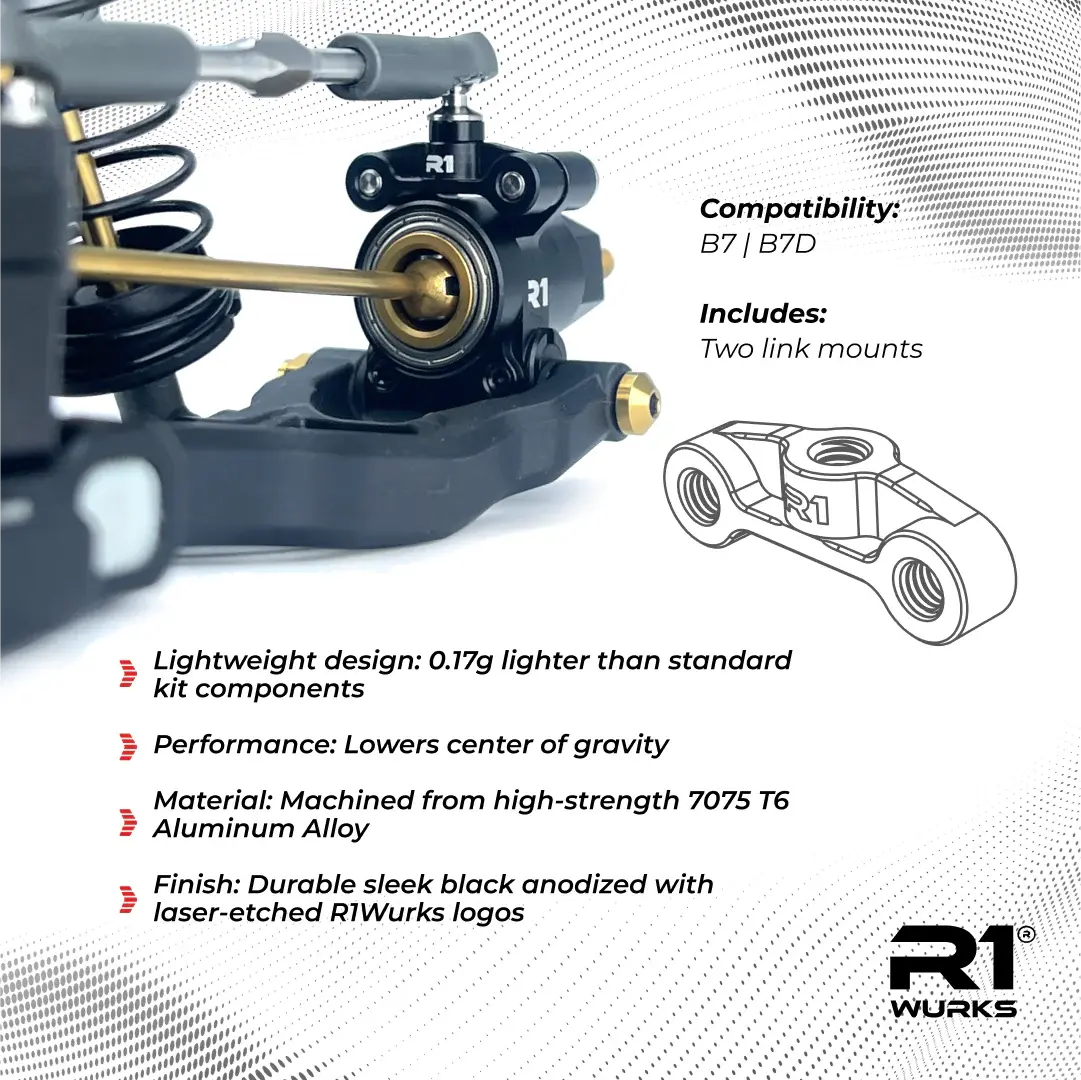 R1

R1

Compatibility:
B7 | B7D

Includes:
Two link mounts

R1

Lightweight design: 0.17g lighter than standard kit components

Performance: Lowers center of gravity

Material: Machined from high-strength 7075 T6 Aluminum Alloy

Finish: Durable sleek black anodized with laser-etched R1Wurks logos

R1®
WURKS